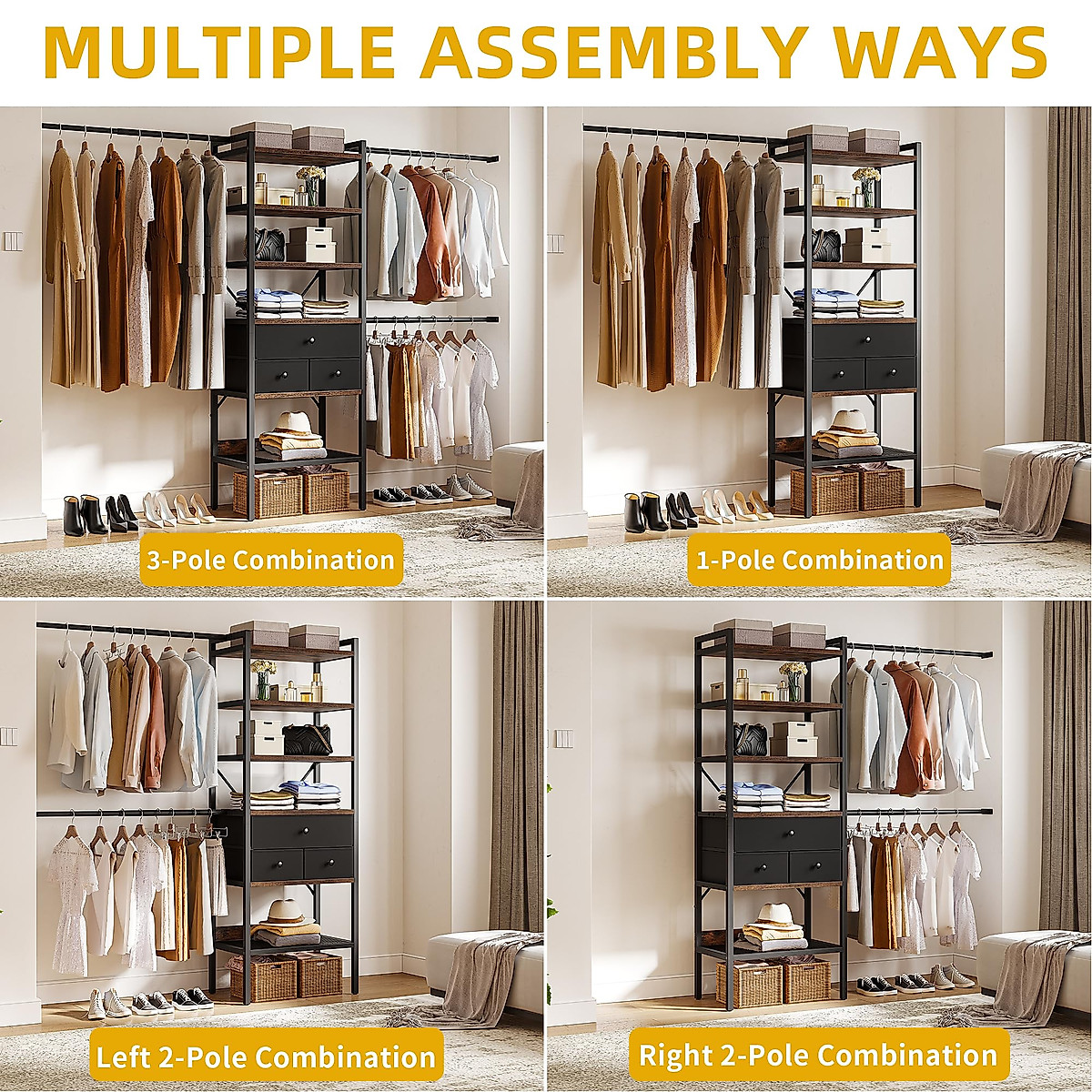 MULTIPLE ASSEMBLY WAYS

3-Pole Combination

1-Pole Combination

Left 2-Pole Combination

Right 2-Pole Combination