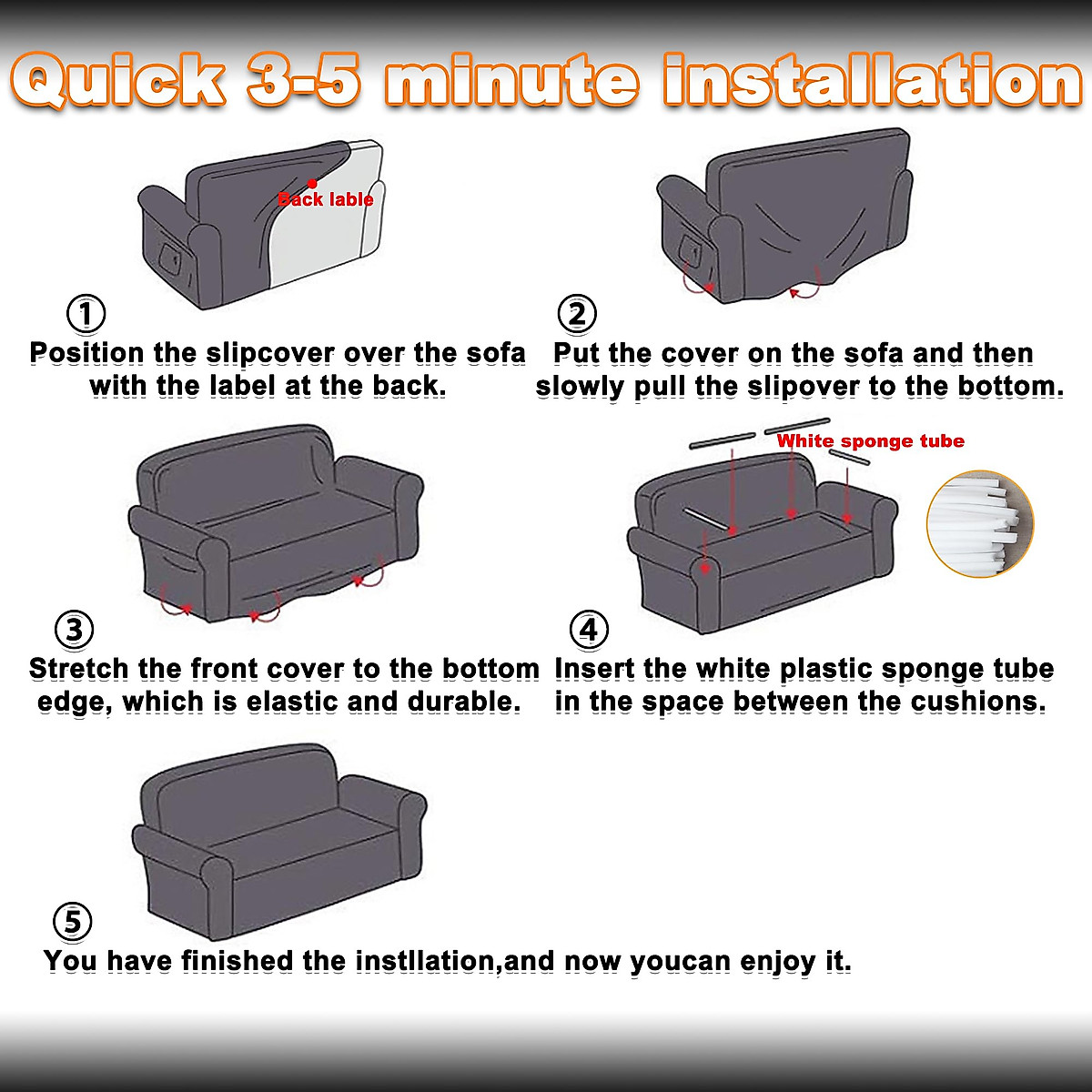 Quick 3-5 minute installation

Back lable

①
Position the slipcover over the sofa with the label at the back.

②
Put the cover on the sofa and then slowly pull the slipover to the bottom.

③
Stretch the front cover to the bottom edge, which is elastic and durable.

White sponge tube

④
Insert the white plastic sponge tube in the space between the cushions.

⑤
You have finished the instllation,and now youcan enjoy it.