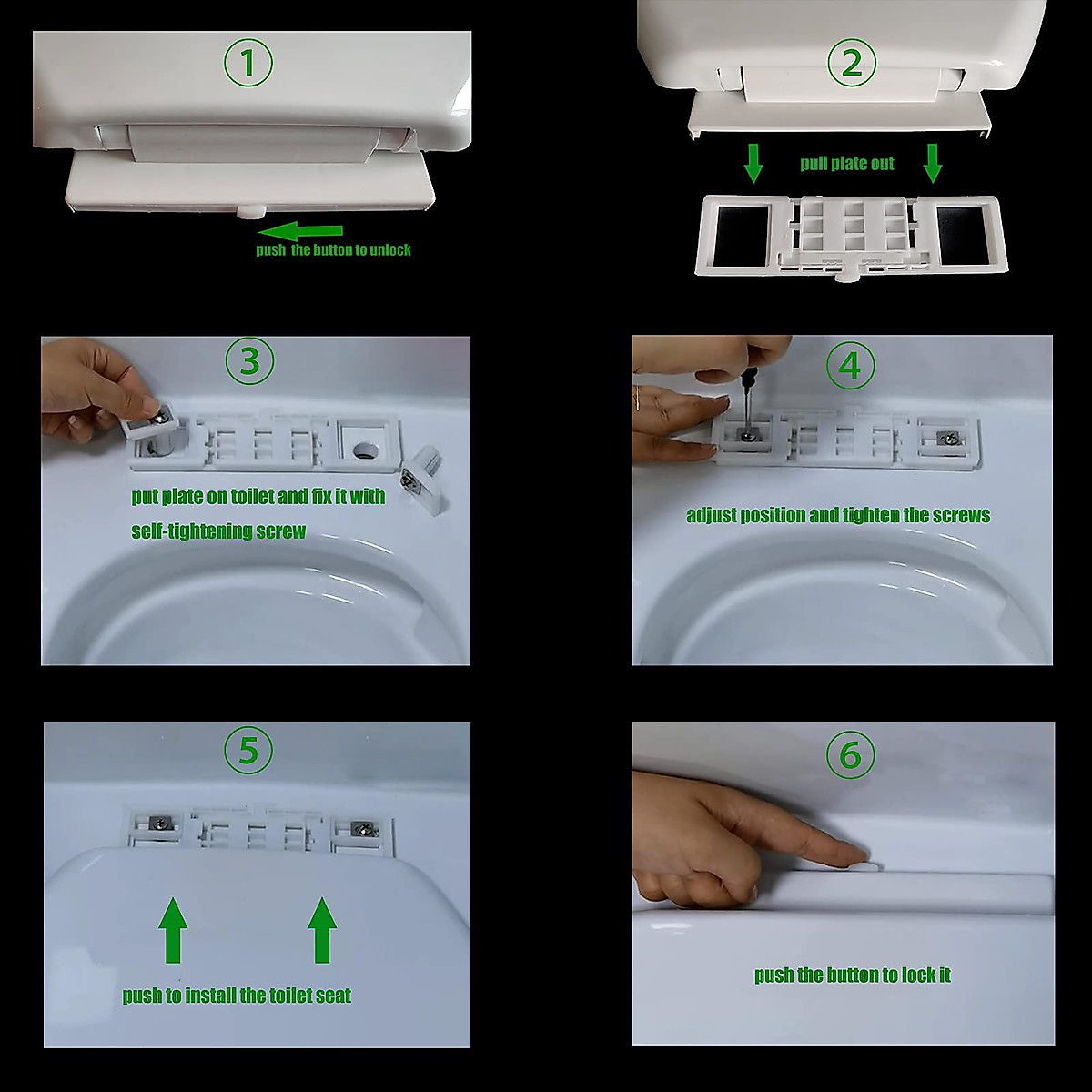 ①

push the button to unlock

②

pull plate out

③

put plate on toilet and fix it with self-tightening screw

④

adjust position and tighten the screws

⑤

push to install the toilet seat

⑥

push the button to lock it