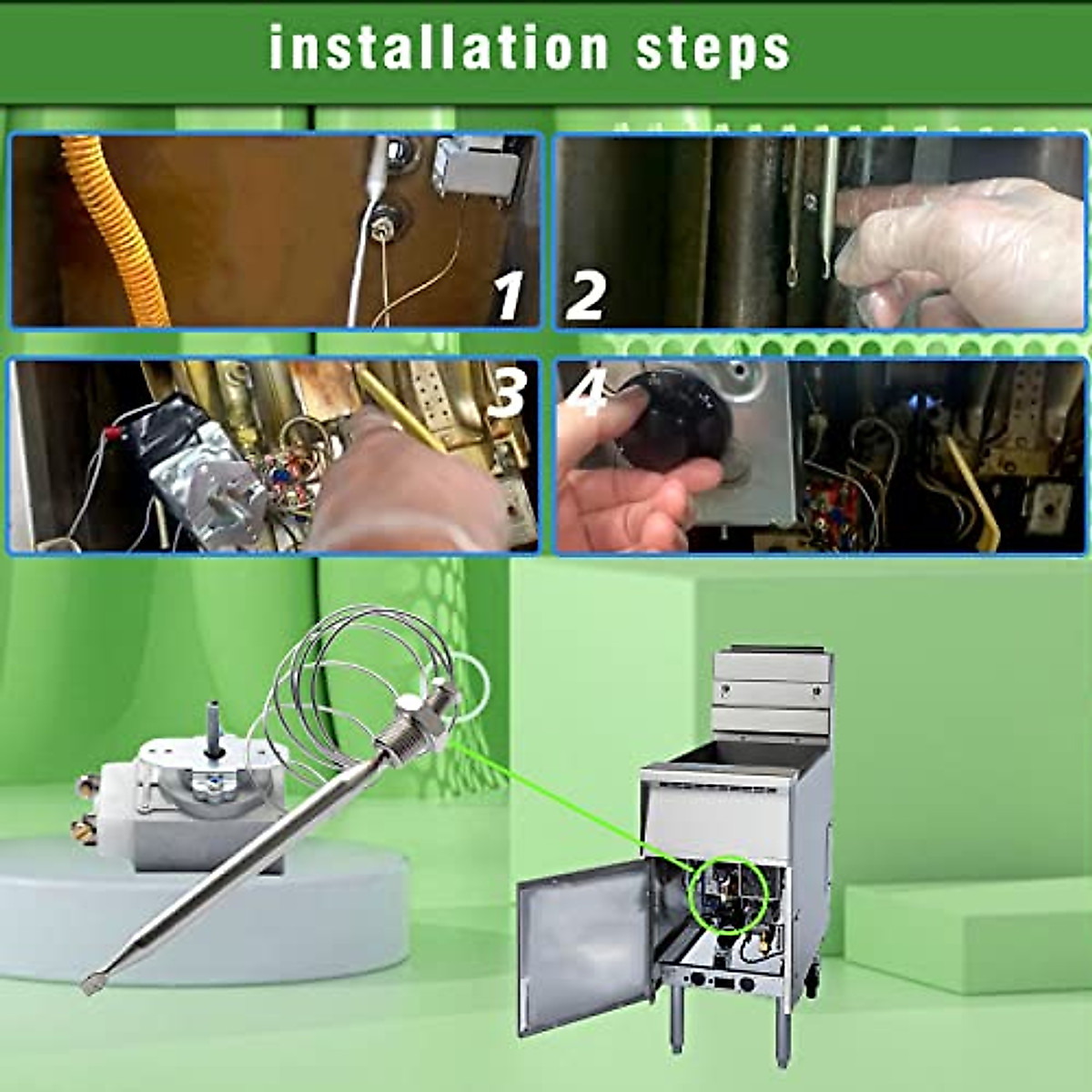 installation steps

1

2

3

4