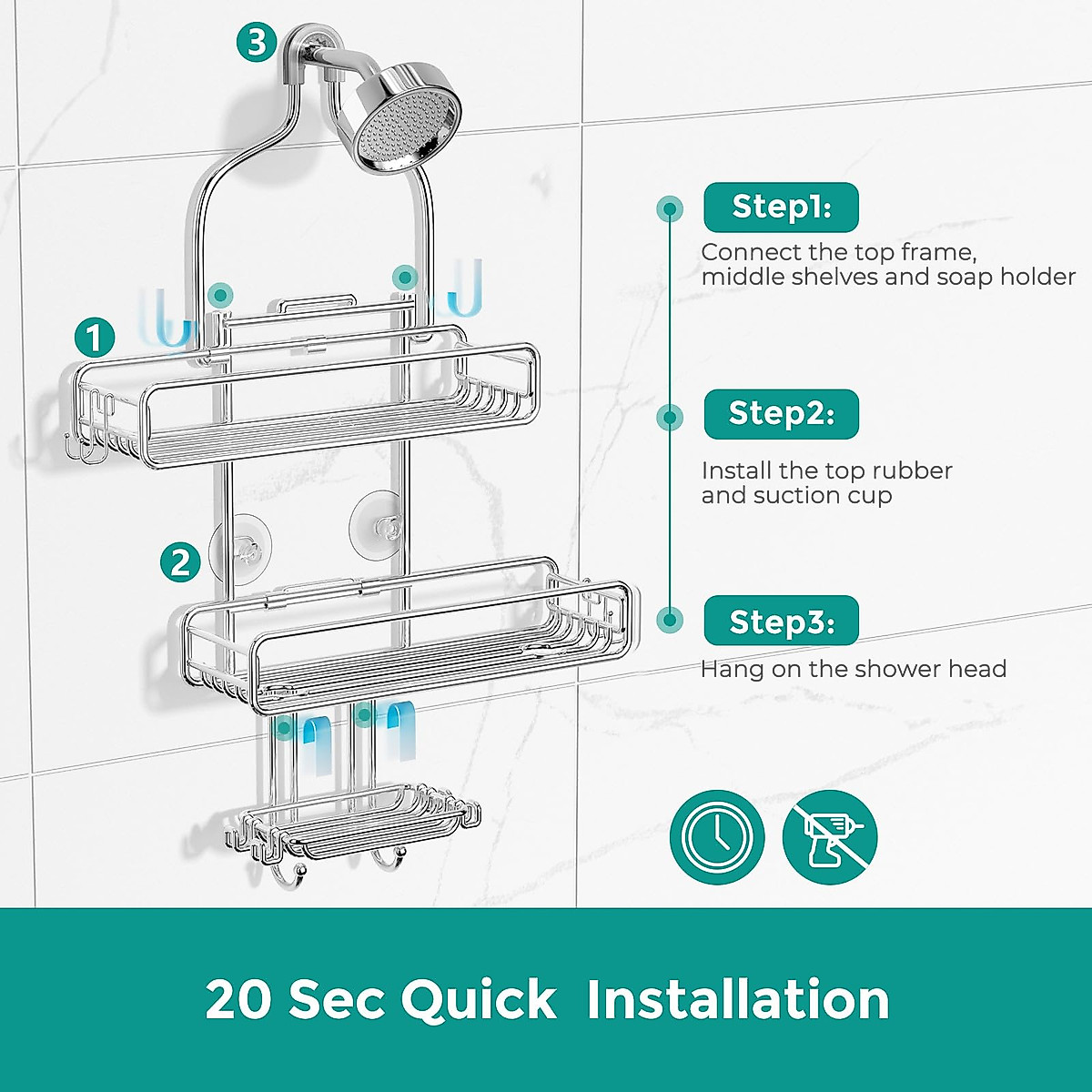 3

1

2

Step1:

Connect the top frame, middle shelves and soap holder

Step2:

Install the top rubber and suction cup

Step3:

Hang on the shower head

20 Sec Quick Installation