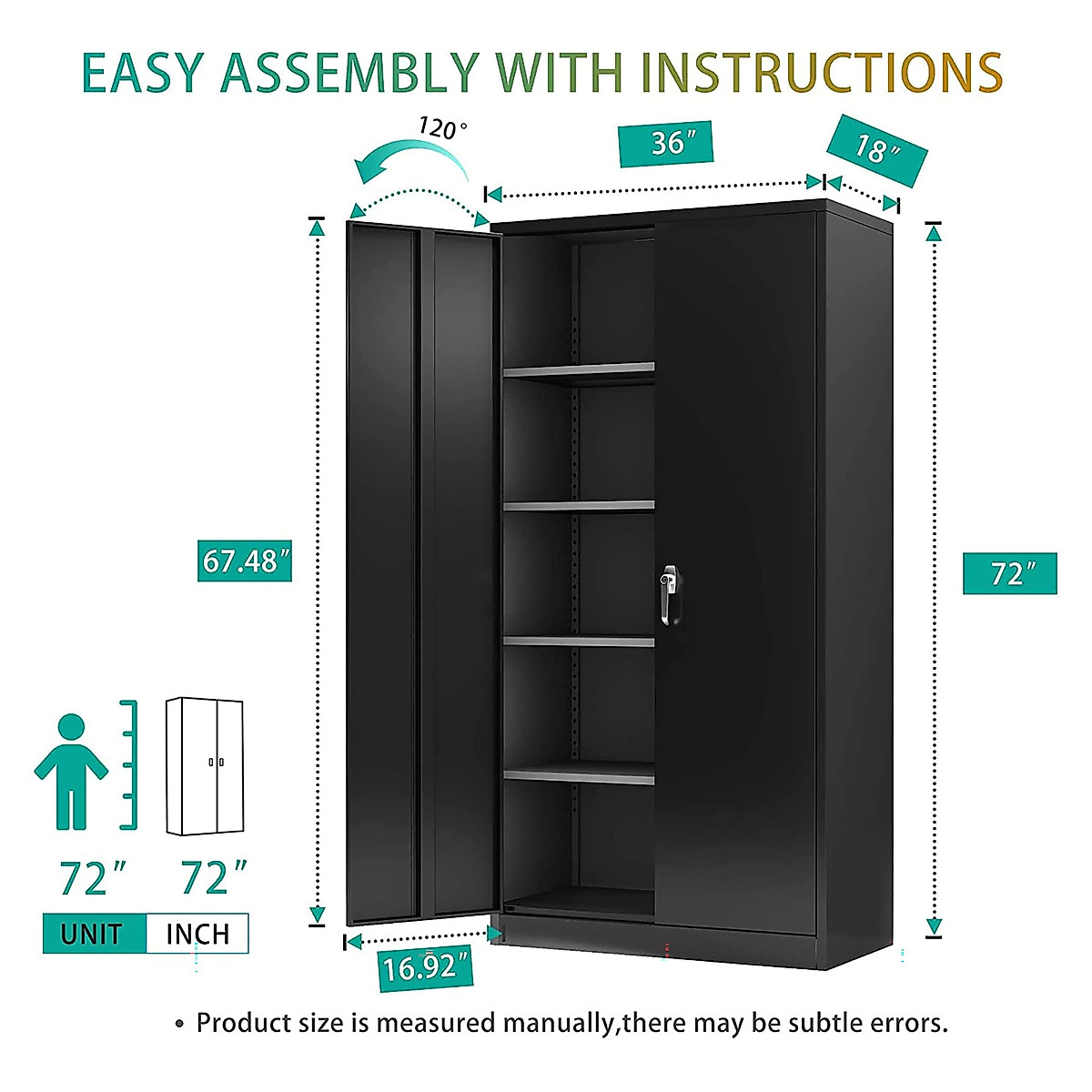 EASY ASSEMBLY WITH INSTRUCTIONS

120°

36″

18″

67.48″

72″

72″ 72″

UNIT INCH

16.92″

• Product size is measured manually,there may be subtle errors.