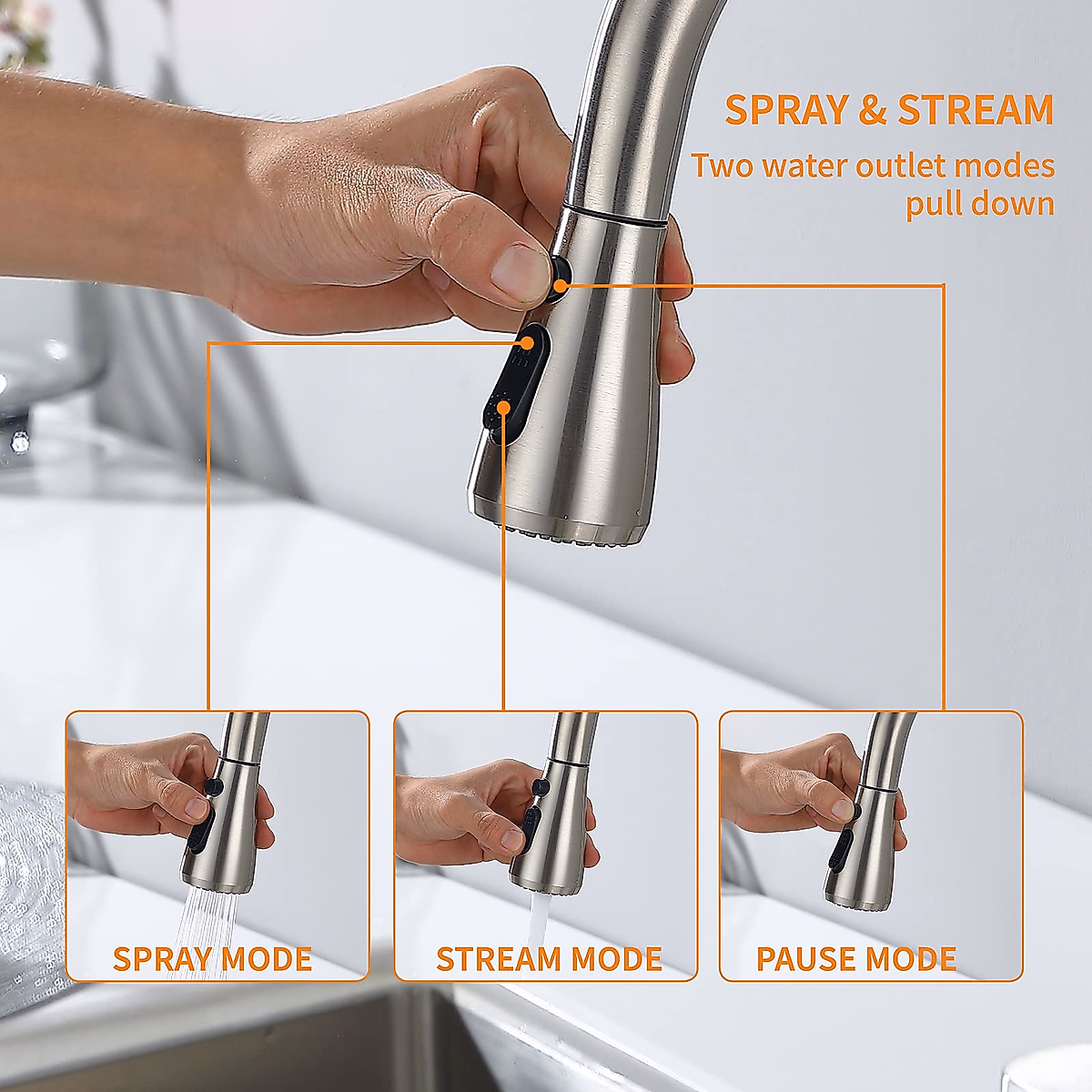 SPRAY & STREAM
Two water outlet modes pull down

SPRAY MODE

STREAM MODE

PAUSE MODE