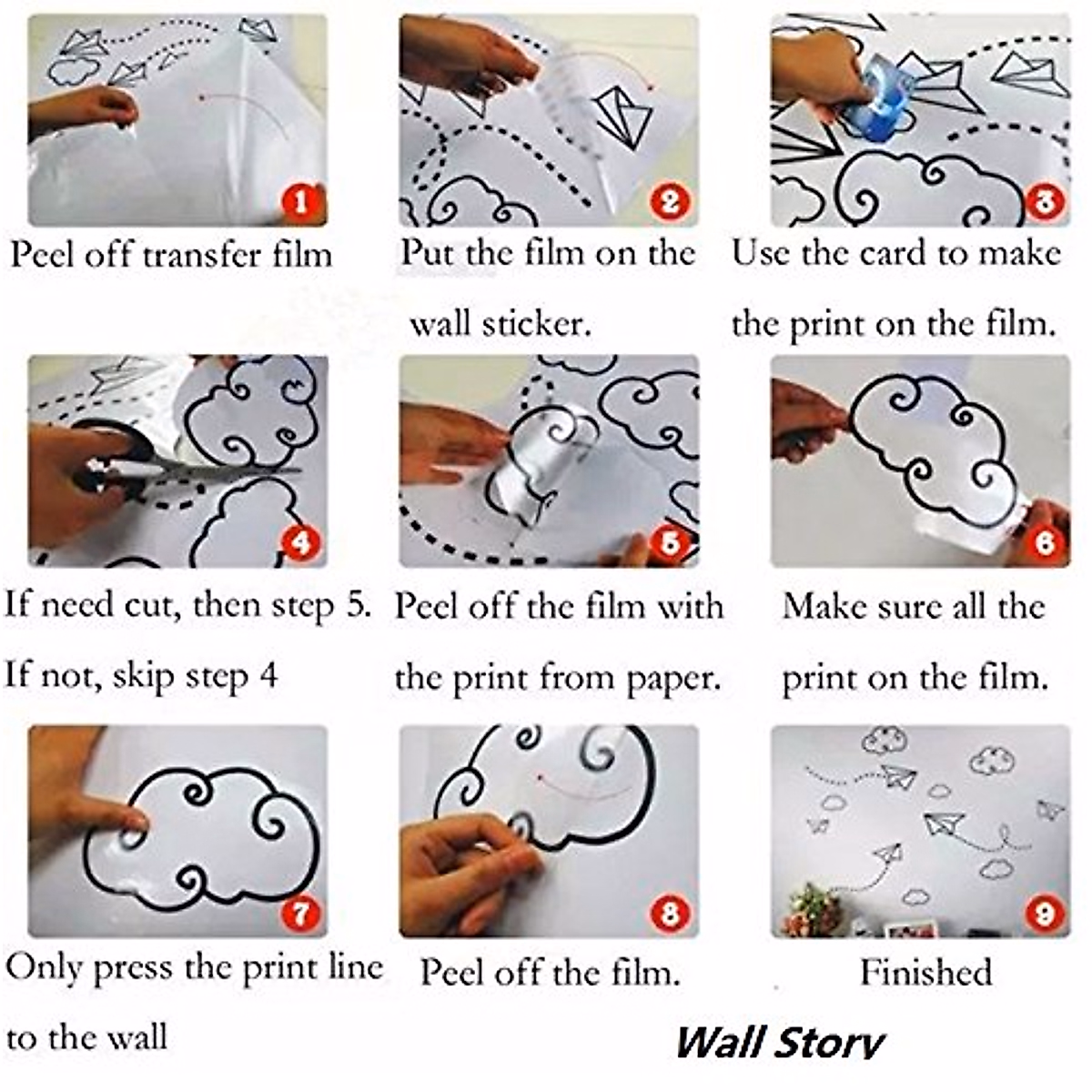 1
Peel off transfer film

2
Put the film on the wall sticker.

3
Use the card to make the print on the film.

4
If need cut, then step 5. If not, skip step 4

5
Peel off the film with the print from paper.

6
Make sure all the print on the film.

7
Only press the print line to the wall

8
Peel off the film.

9
Finished

Wall Story