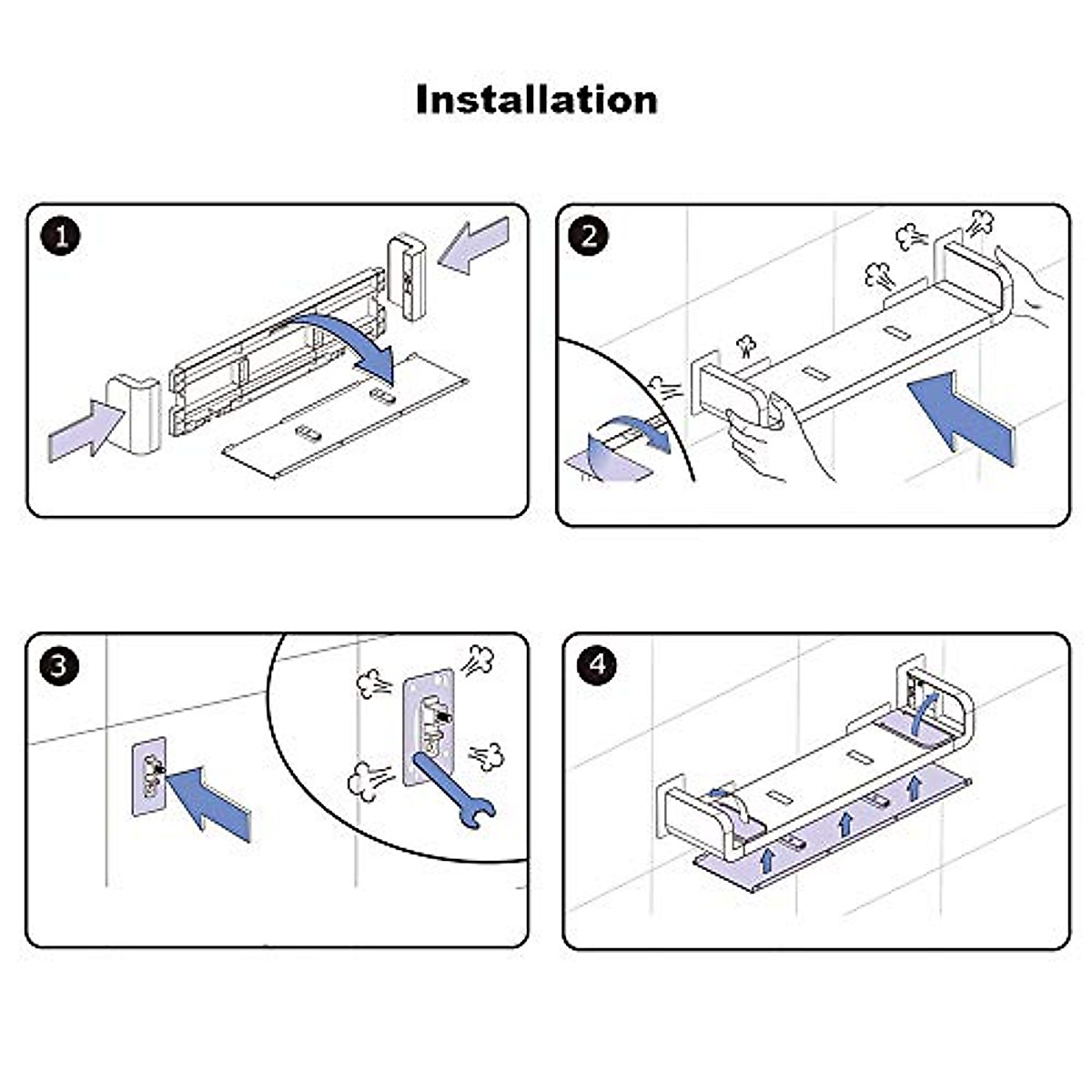 Installation

1

2

3

4