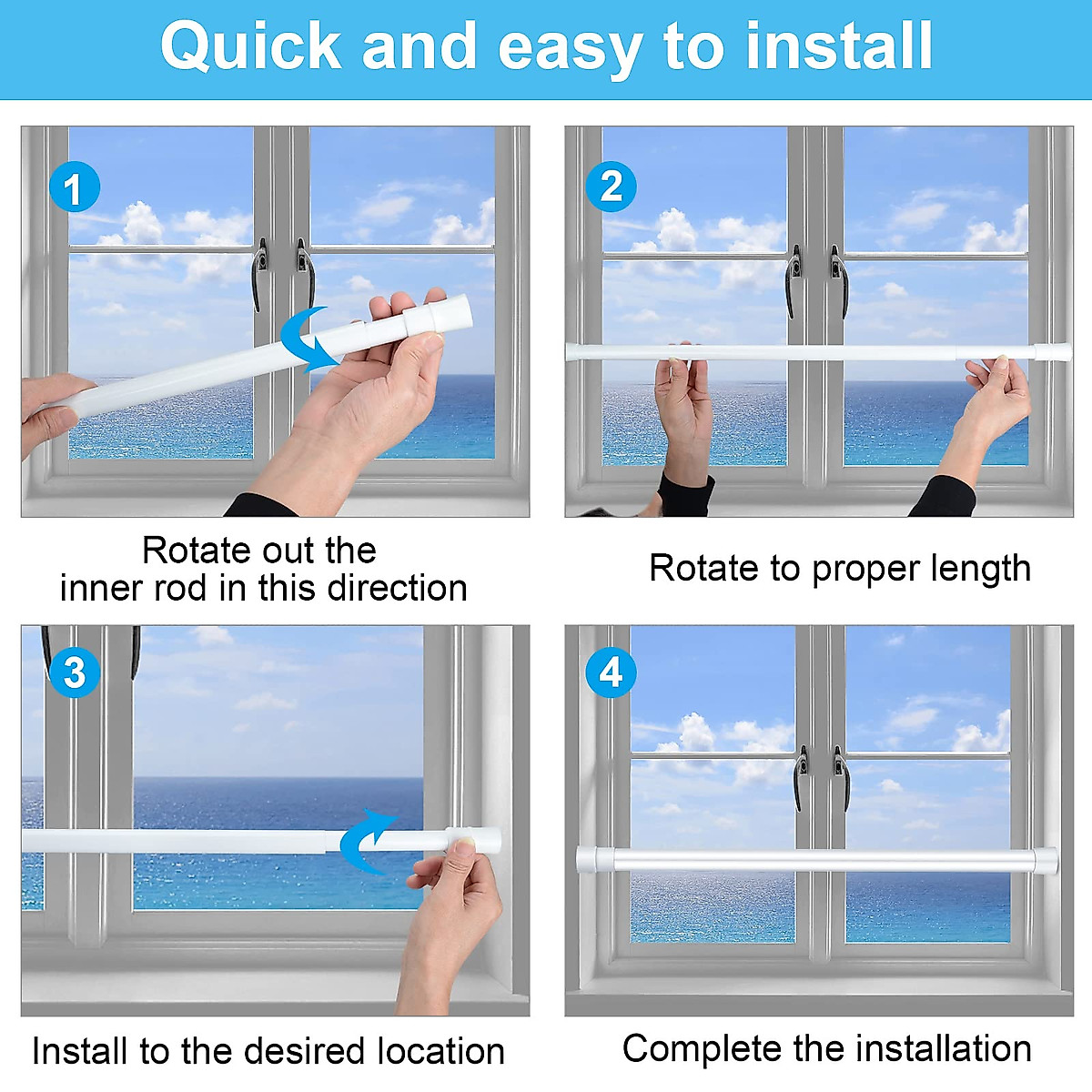 Quick and easy to install

1

Rotate out the inner rod in this direction

2

Rotate to proper length

3

Install to the desired location

4

Complete the installation