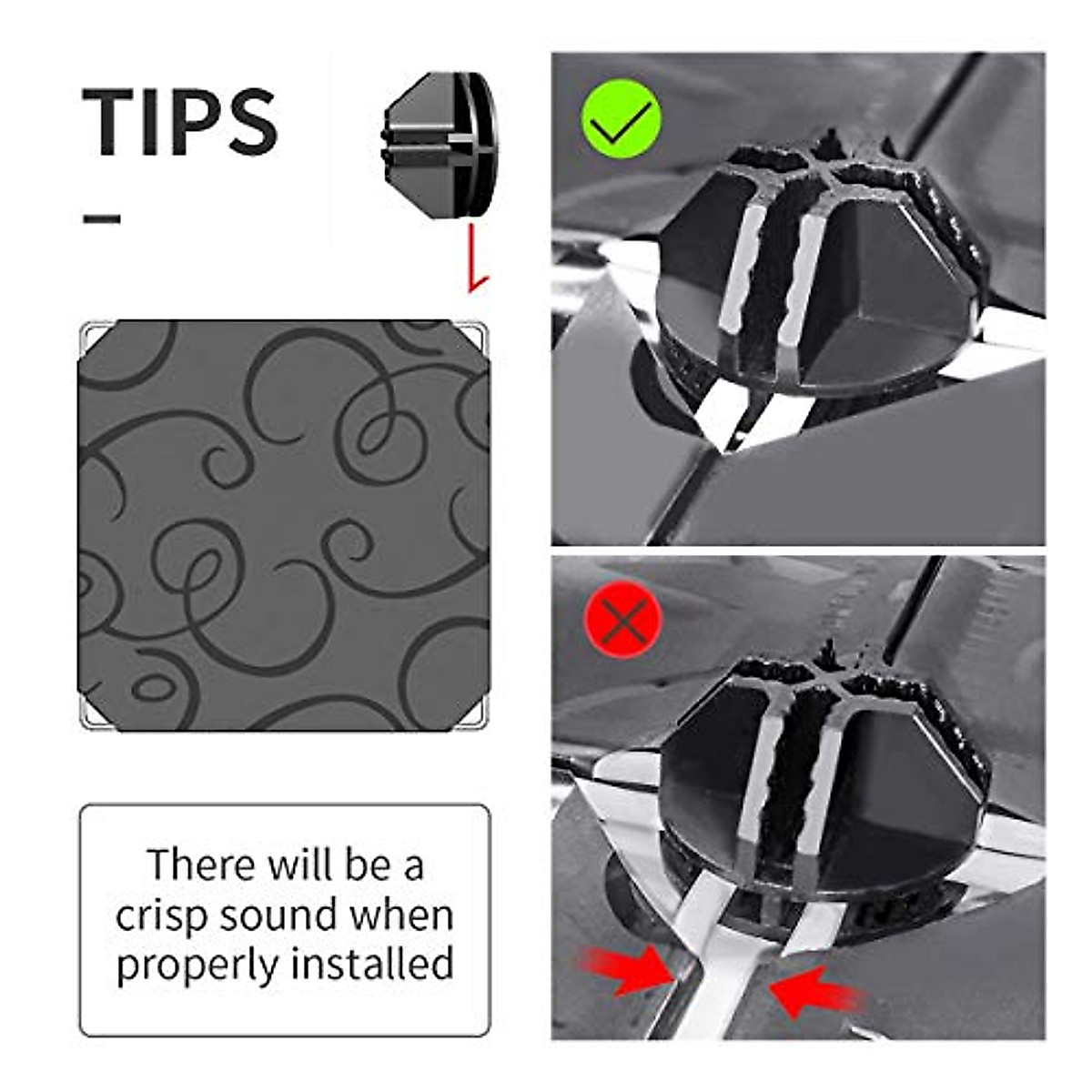 TIPS

There will be a crisp sound when properly installed