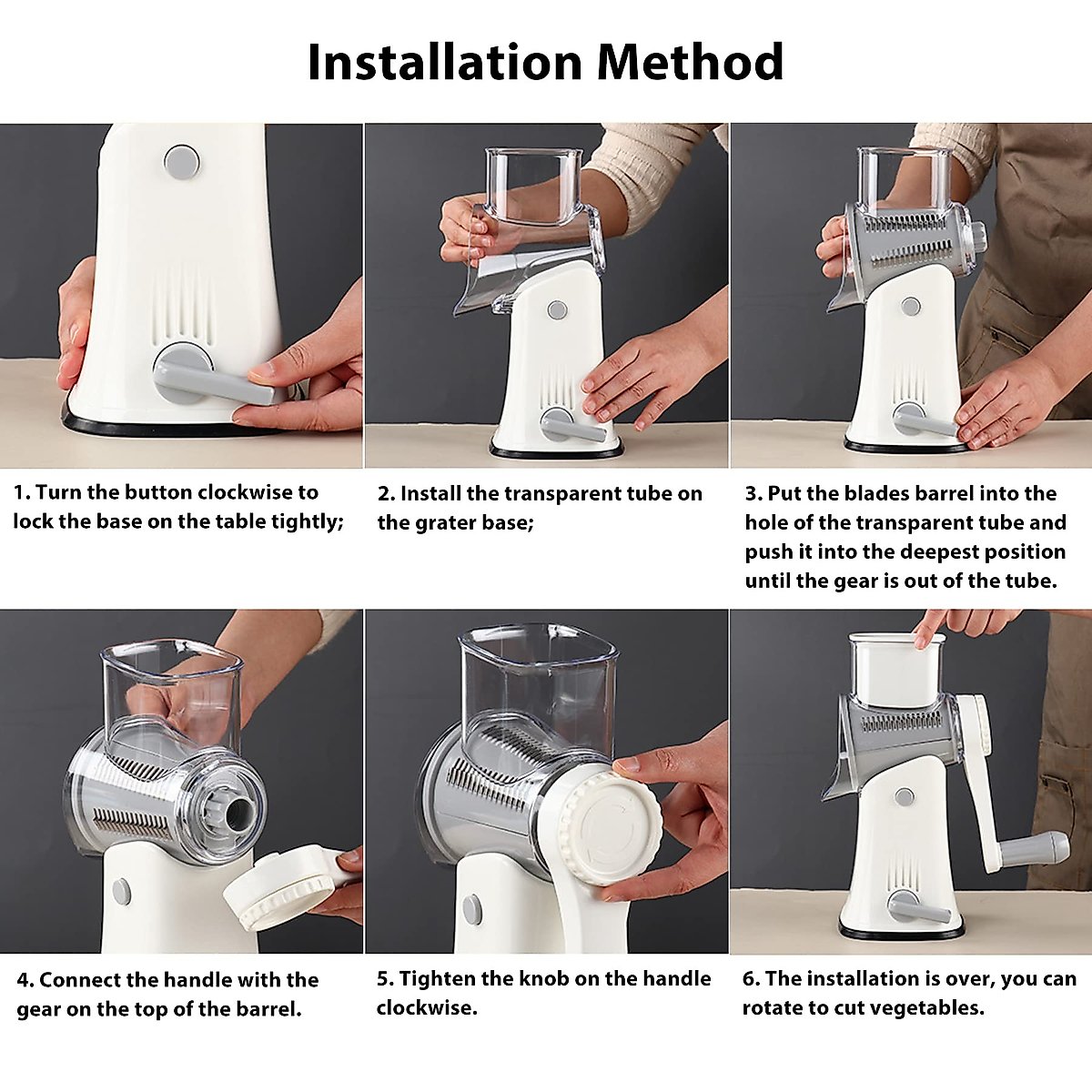 Installation Method

1. Turn the button clockwise to lock the base on the table tightly;

2. Install the transparent tube on the grater base;

3. Put the blades barrel into the hole of the transparent tube and push it into the deepest position until the gear is out of the tube.

4. Connect the handle with the gear on the top of the barrel.

5. Tighten the knob on the handle clockwise.

6. The installation is over, you can rotate to cut vegetables.