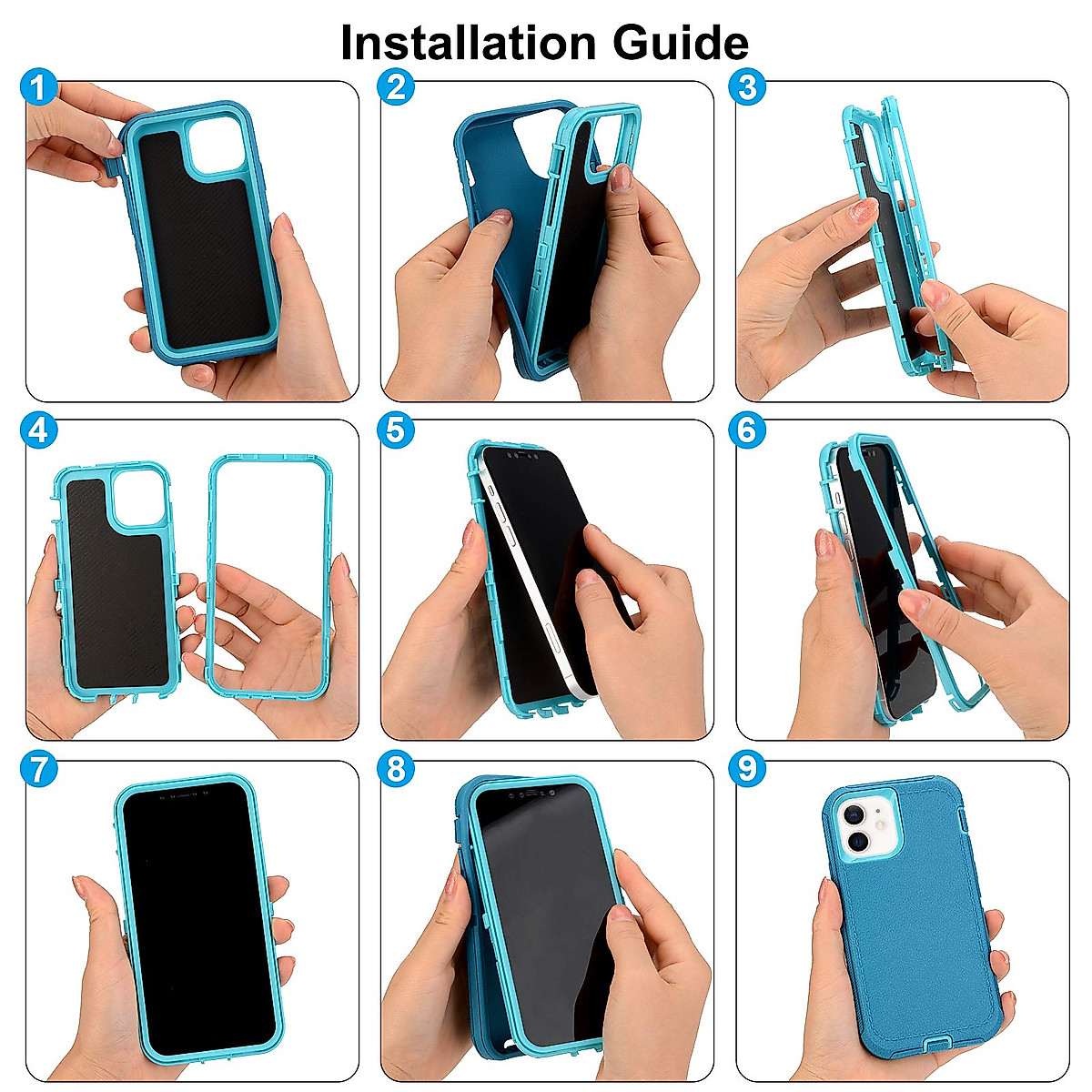 Installation Guide

1

2

3

4

5

6

7

8

9