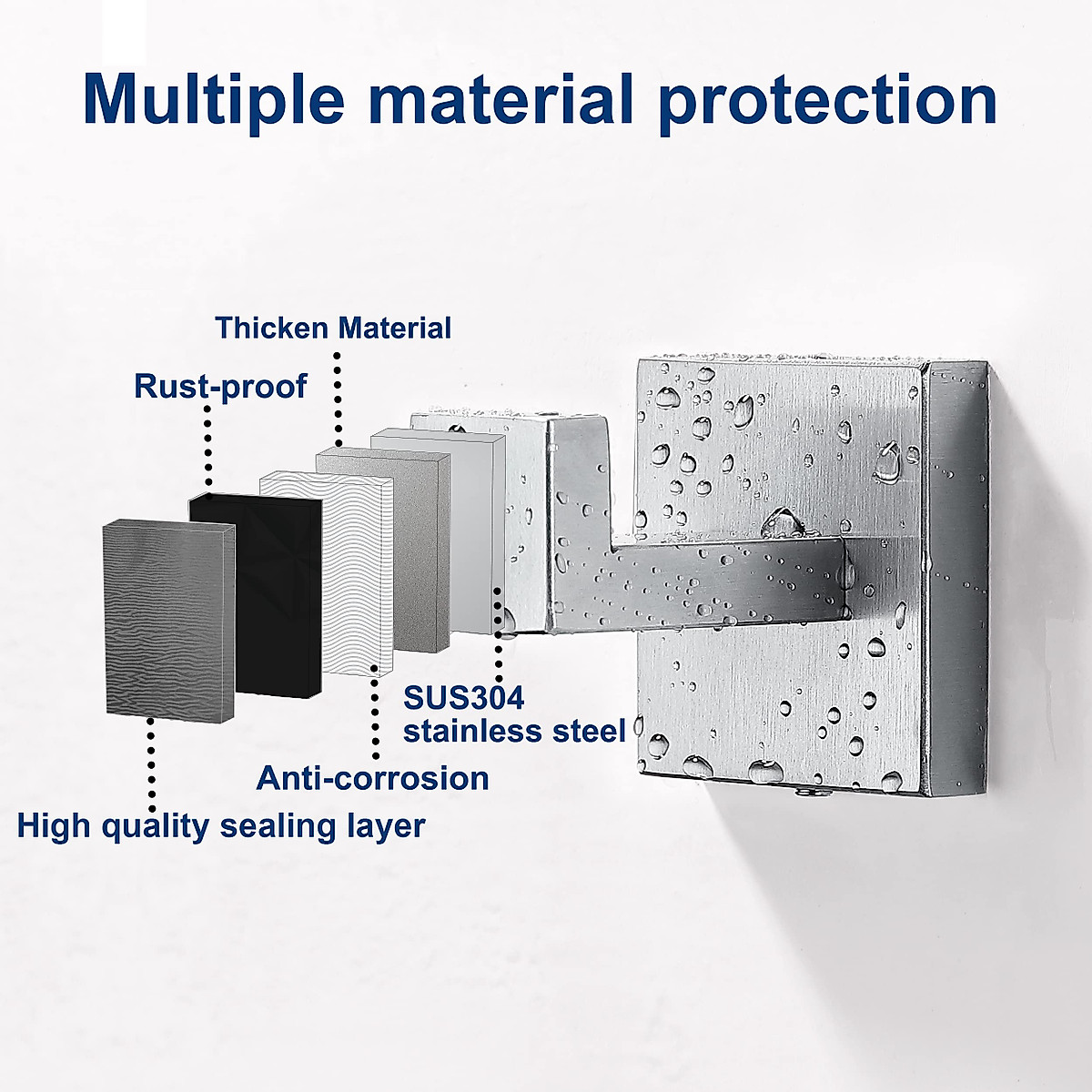 Multiple material protection

Thicken Material

Rust-proof

SUS304
stainless steel

Anti-corrosion

High quality sealing layer