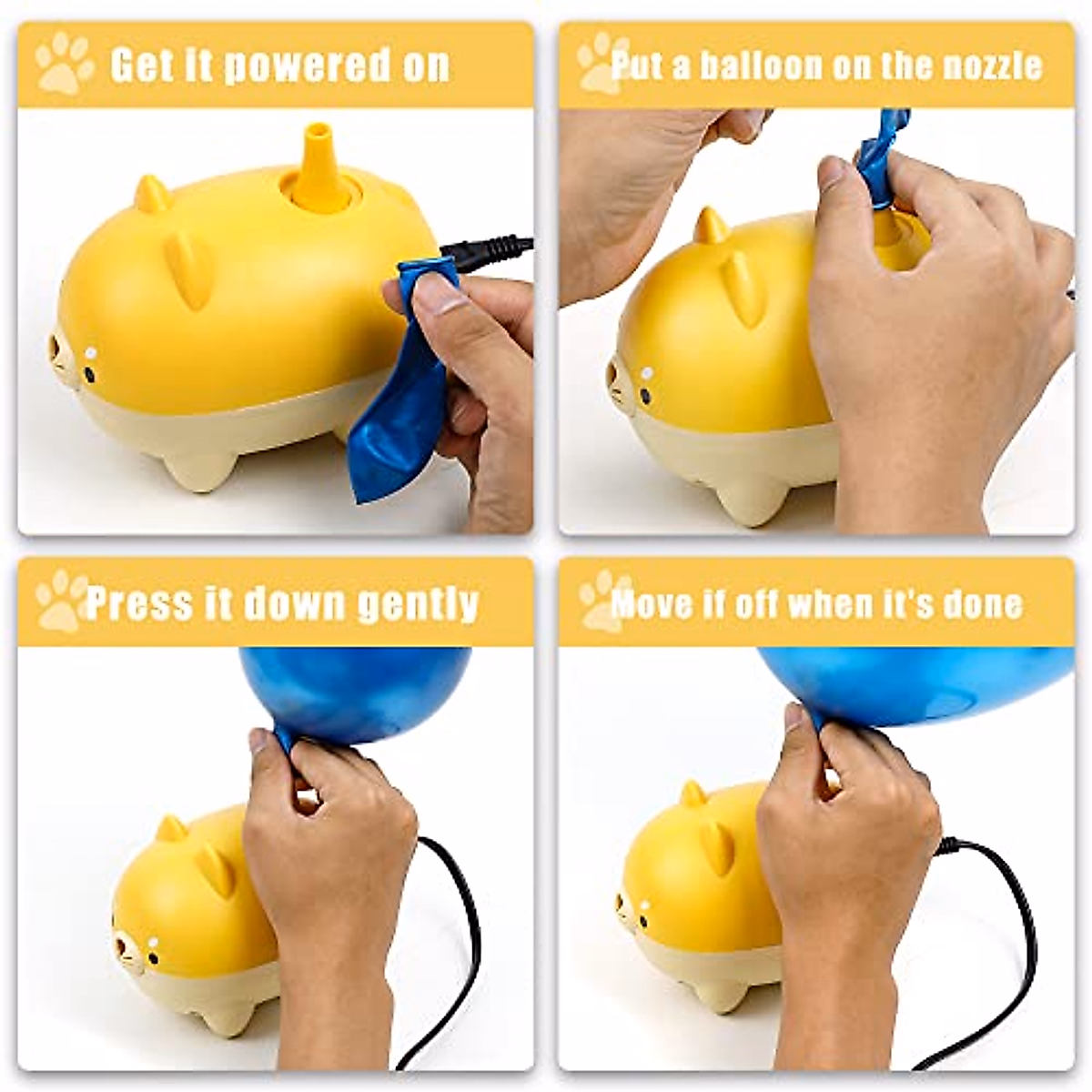 Get it powered on

Put a balloon on the nozzle

Press it down gently

Move if off when it's done