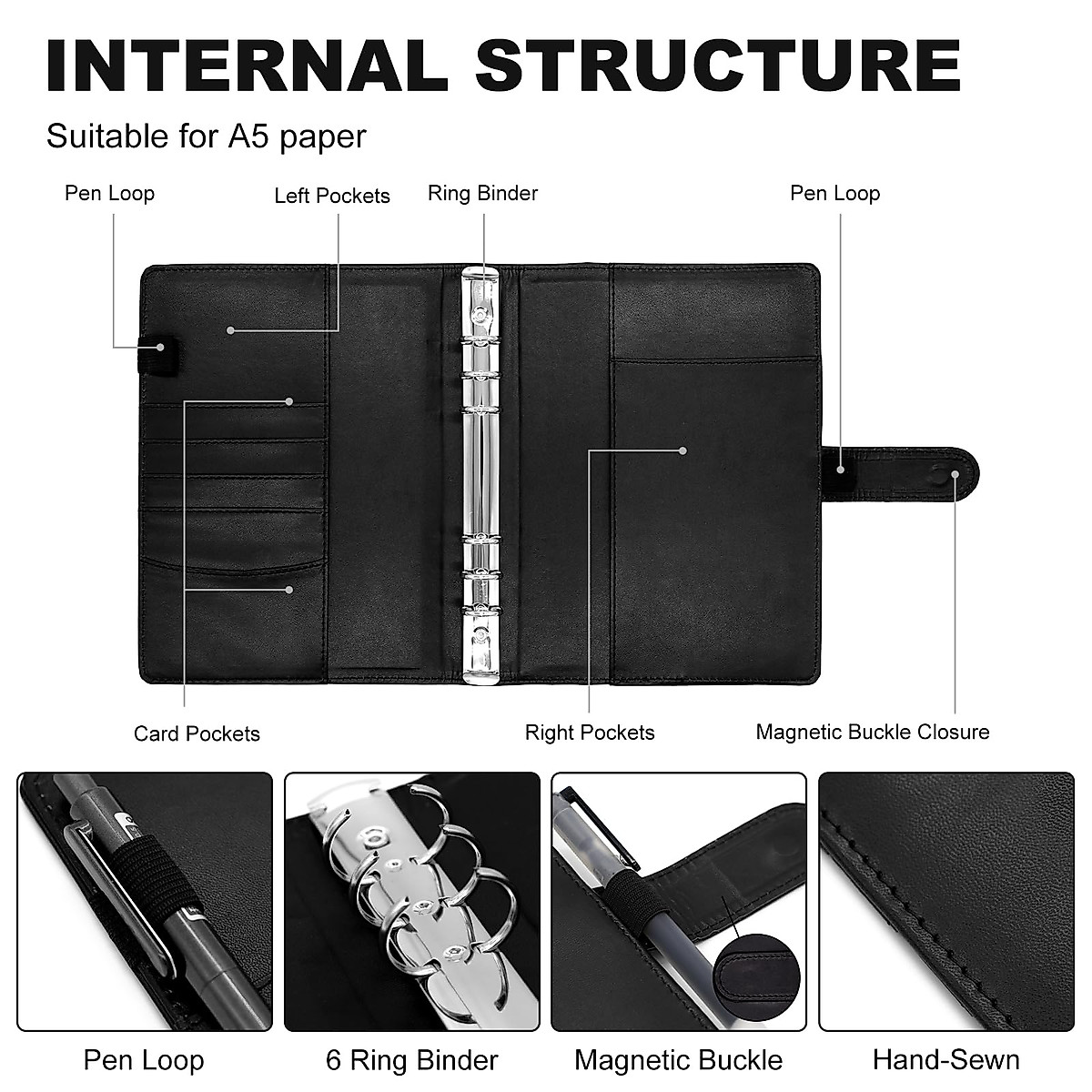 INTERNAL STRUCTURE

Suitable for A5 paper

Pen Loop

Left Pockets

Ring Binder

Pen Loop

Card Pockets

Right Pockets

Magnetic Buckle Closure

Pen Loop

6 Ring Binder

Magnetic Buckle

Hand-Sewn