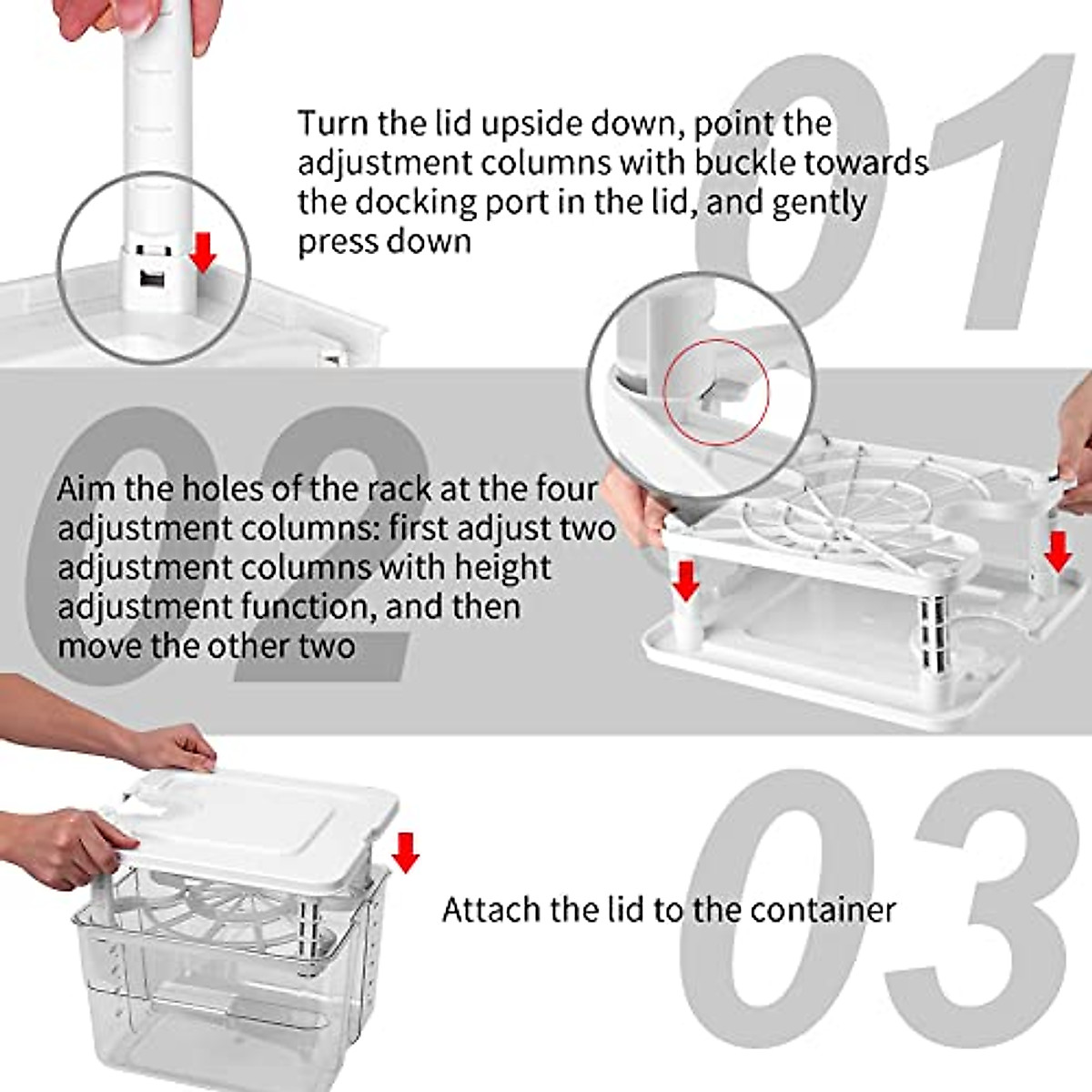 01

Turn the lid upside down, point the adjustment columns with buckle towards the docking port in the lid, and gently press down

02

Aim the holes of the rack at the four adjustment columns: first adjust two adjustment columns with height adjustment function, and then move the other two

03

Attach the lid to the container