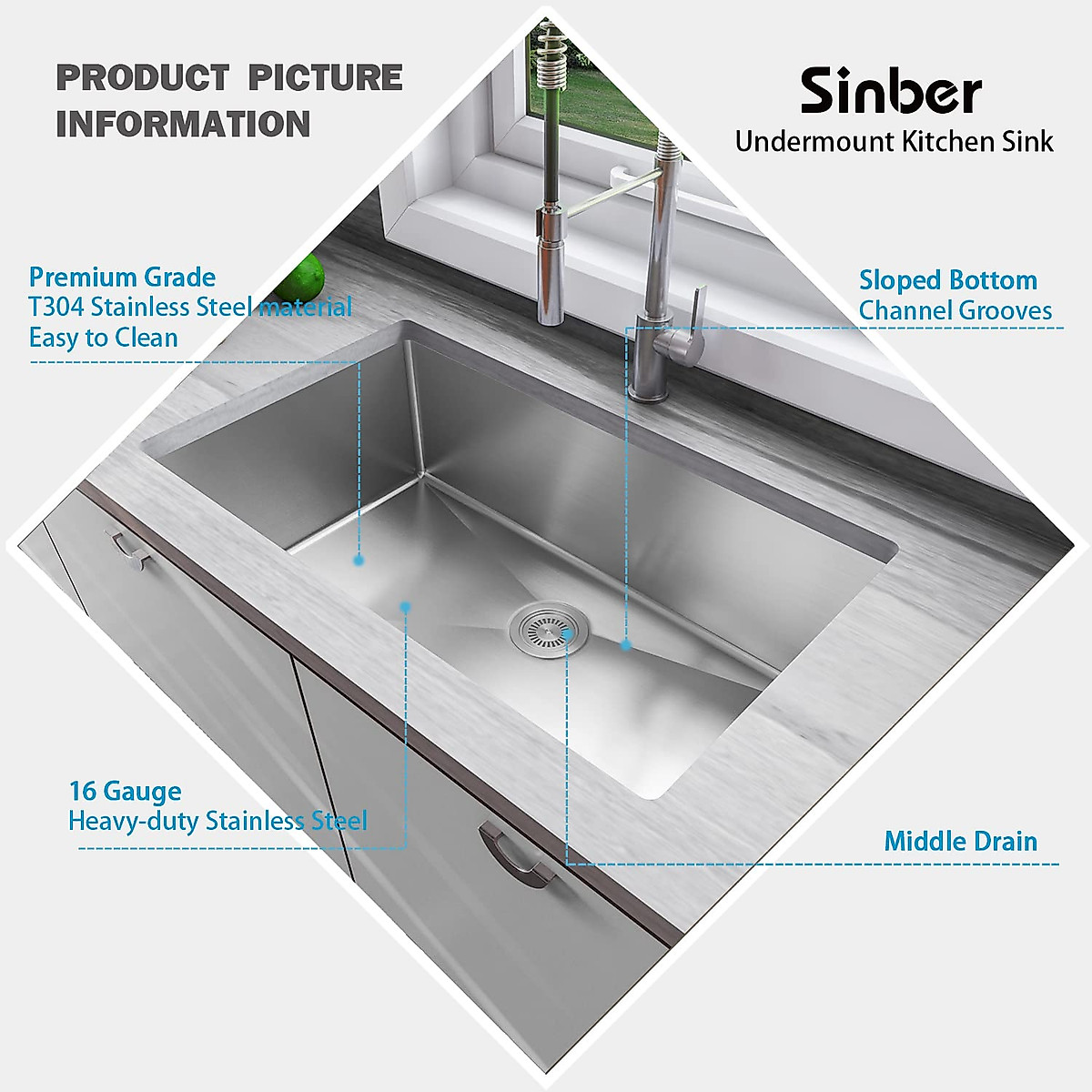 PRODUCT PICTURE INFORMATION

Sinber
Undermount Kitchen Sink

Premium Grade
T304 Stainless Steel material
Easy to Clean

Sloped Bottom
Channel Grooves

16 Gauge
Heavy-duty Stainless Steel

Middle Drain