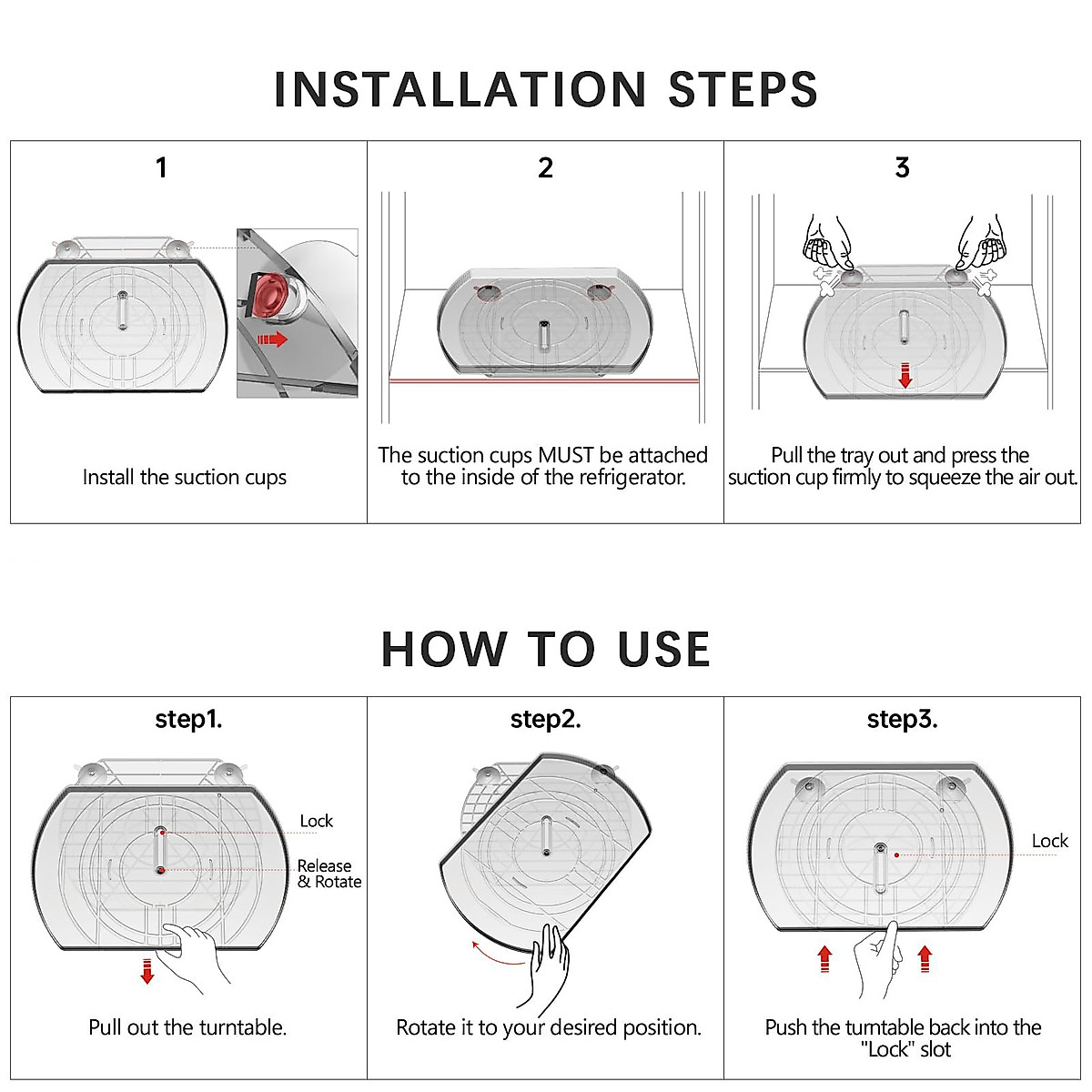 INSTALLATION STEPS

1

Install the suction cups

2

The suction cups MUST be attached to the inside of the refrigerator.

3

Pull the tray out and press the suction cup firmly to squeeze the air out.

HOW TO USE

step1.

Lock

Release & Rotate

Pull out the turntable.

step2.

Rotate it to your desired position.

step3.

Lock

Push the turntable back into the "Lock" slot