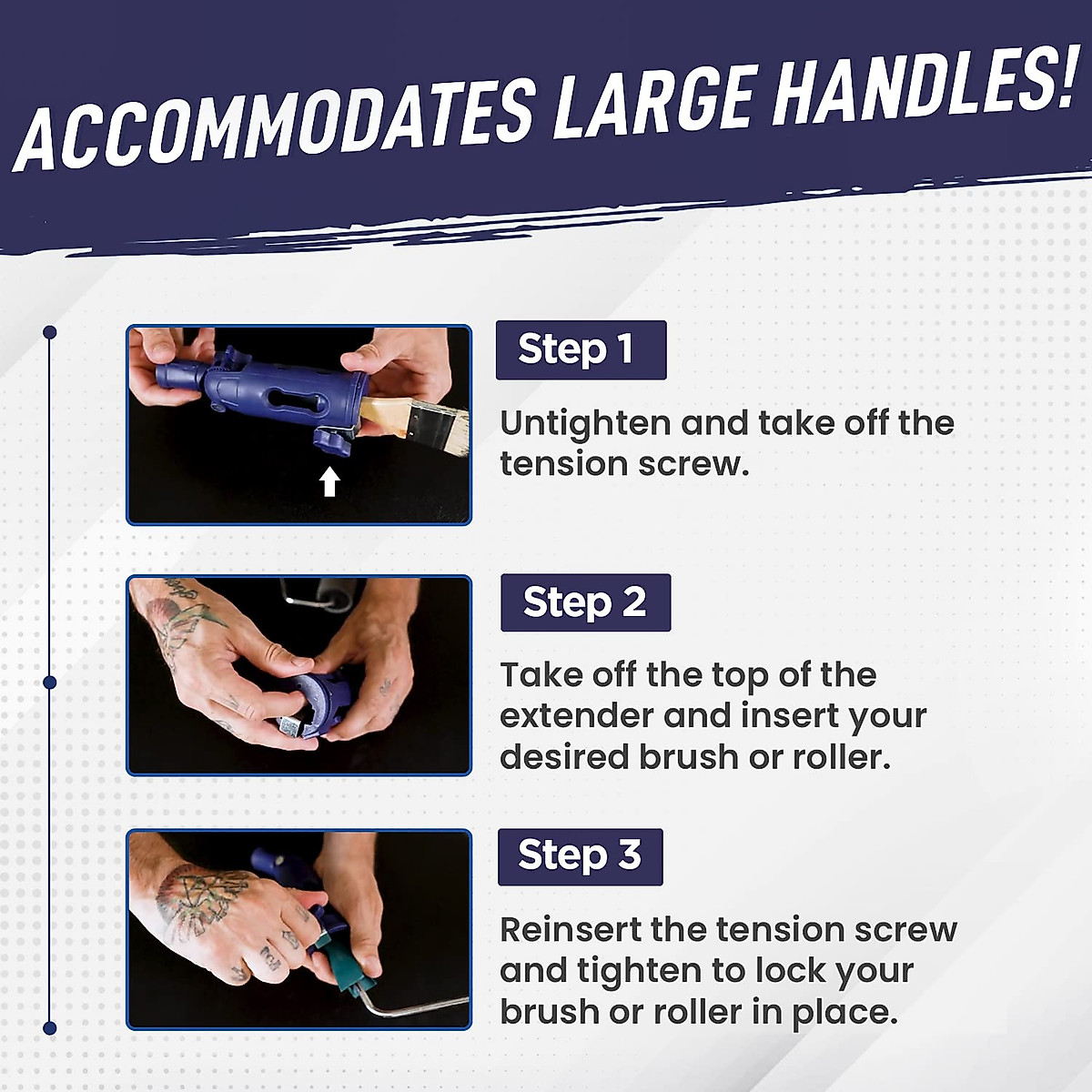 ACCOMMODATES LARGE HANDLES!

Step 1

Untighten and take off the tension screw.

Step 2

Take off the top of the extender and insert your desired brush or roller.

Step 3

Reinsert the tension screw and tighten to lock your brush or roller in place.