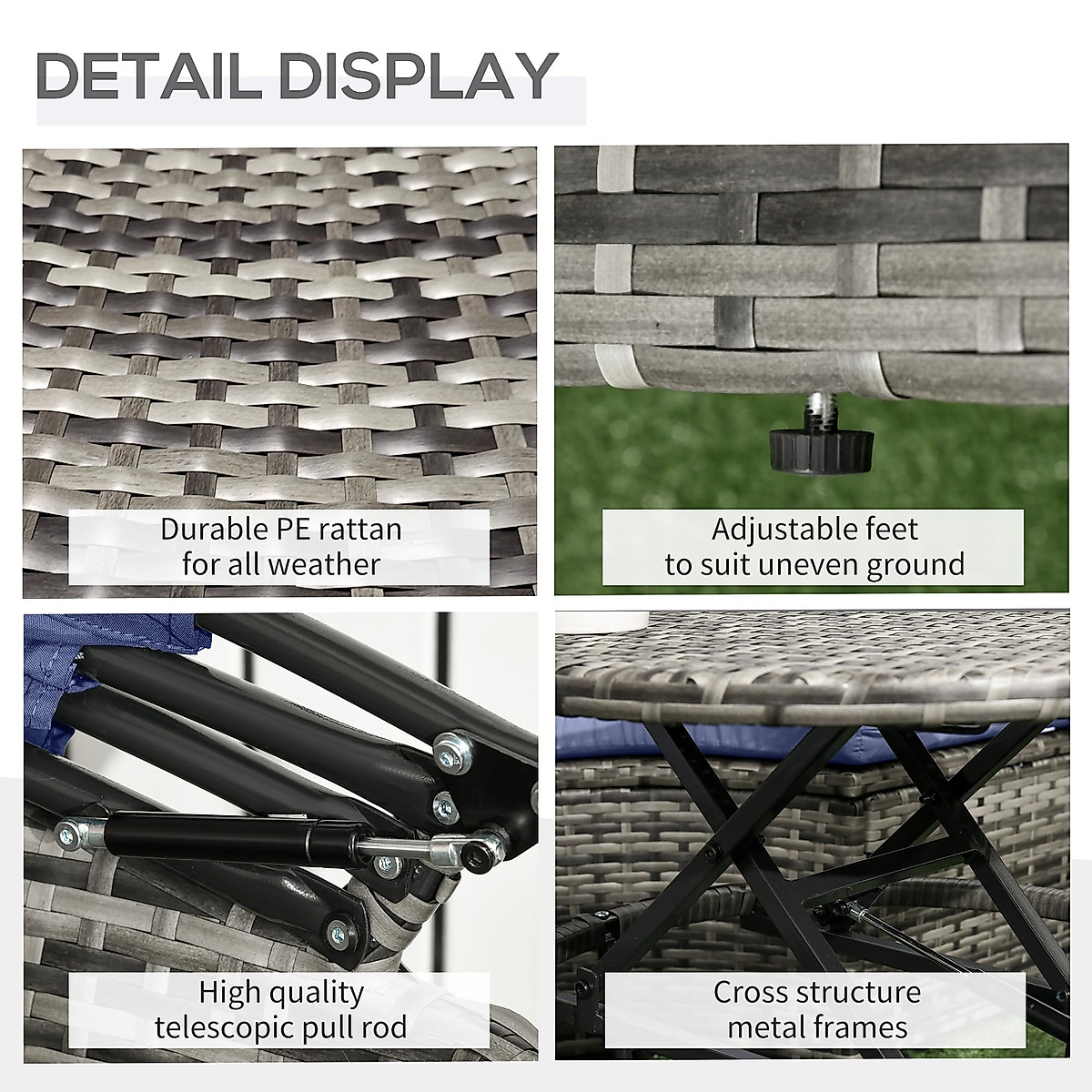 DETAIL DISPLAY

Durable PE rattan for all weather

Adjustable feet to suit uneven ground

High quality telescopic pull rod

Cross structure metal frames