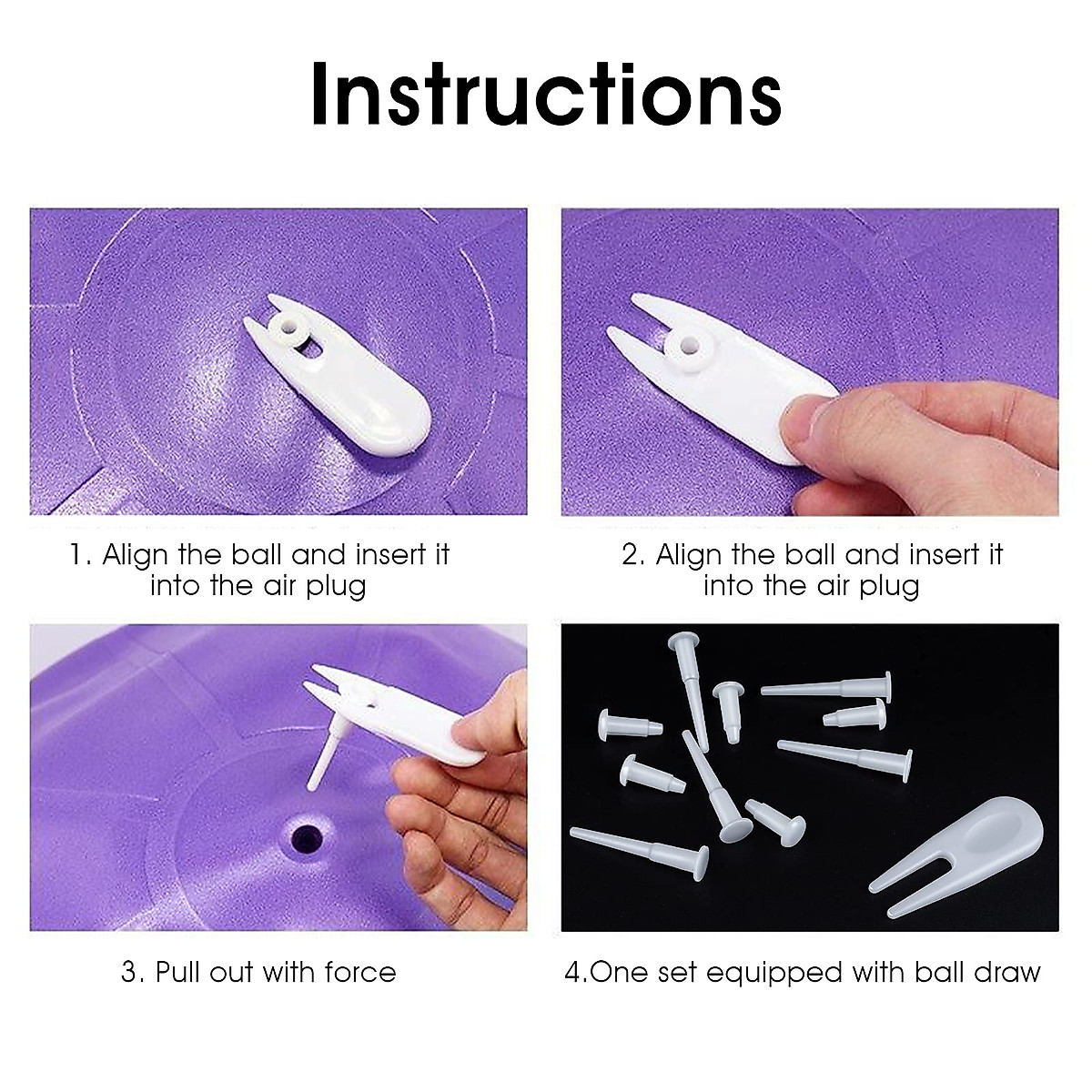 Instructions

1. Align the ball and insert it into the air plug

2. Align the ball and insert it into the air plug

3. Pull out with force

4.One set equipped with ball draw