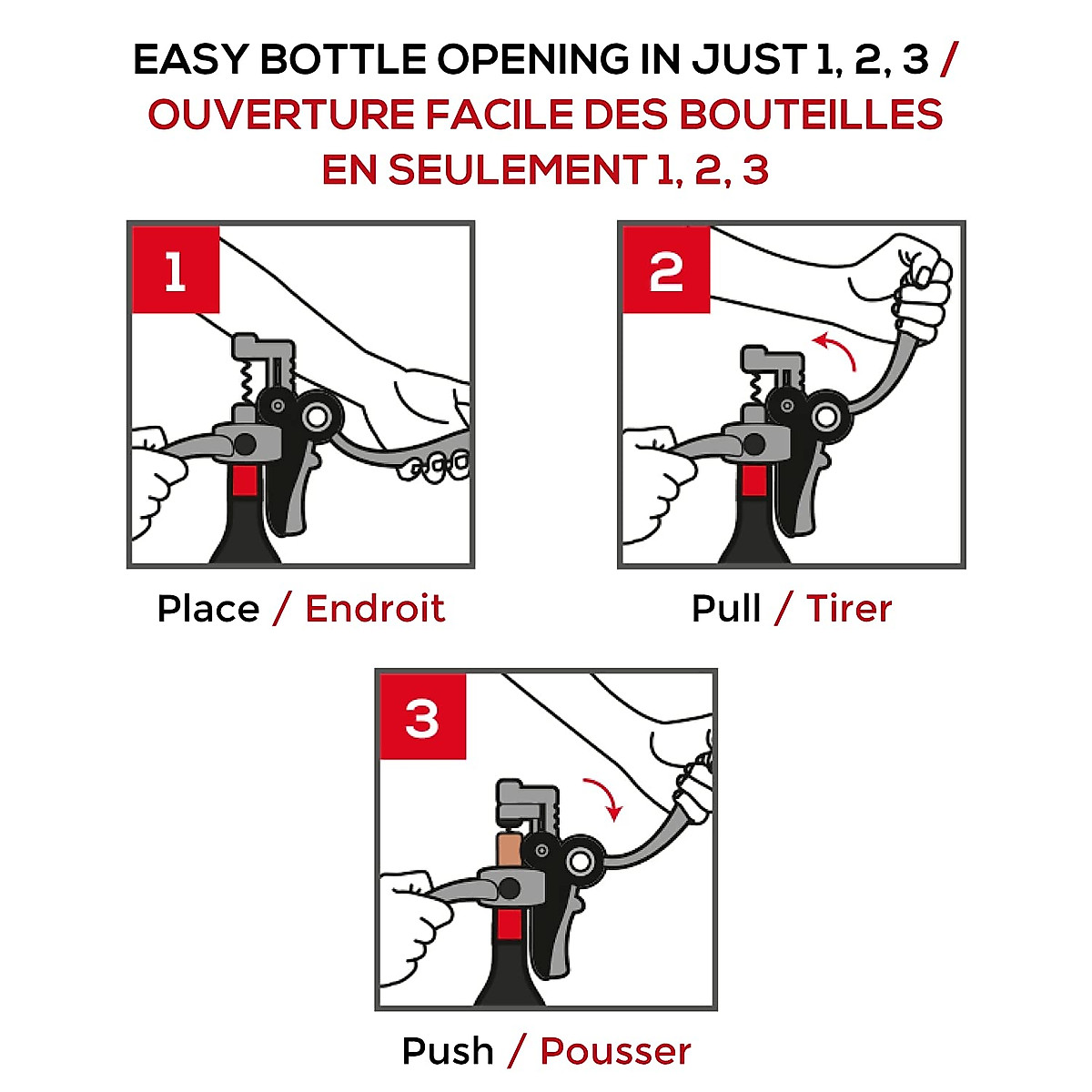 EASY BOTTLE OPENING IN JUST 1, 2, 3 / OUVERTURE FACILE DES BOUTEILLES EN SEULEMENT 1, 2, 3

1

Place / Endroit

2

Pull / Tirer

3

Push / Pousser