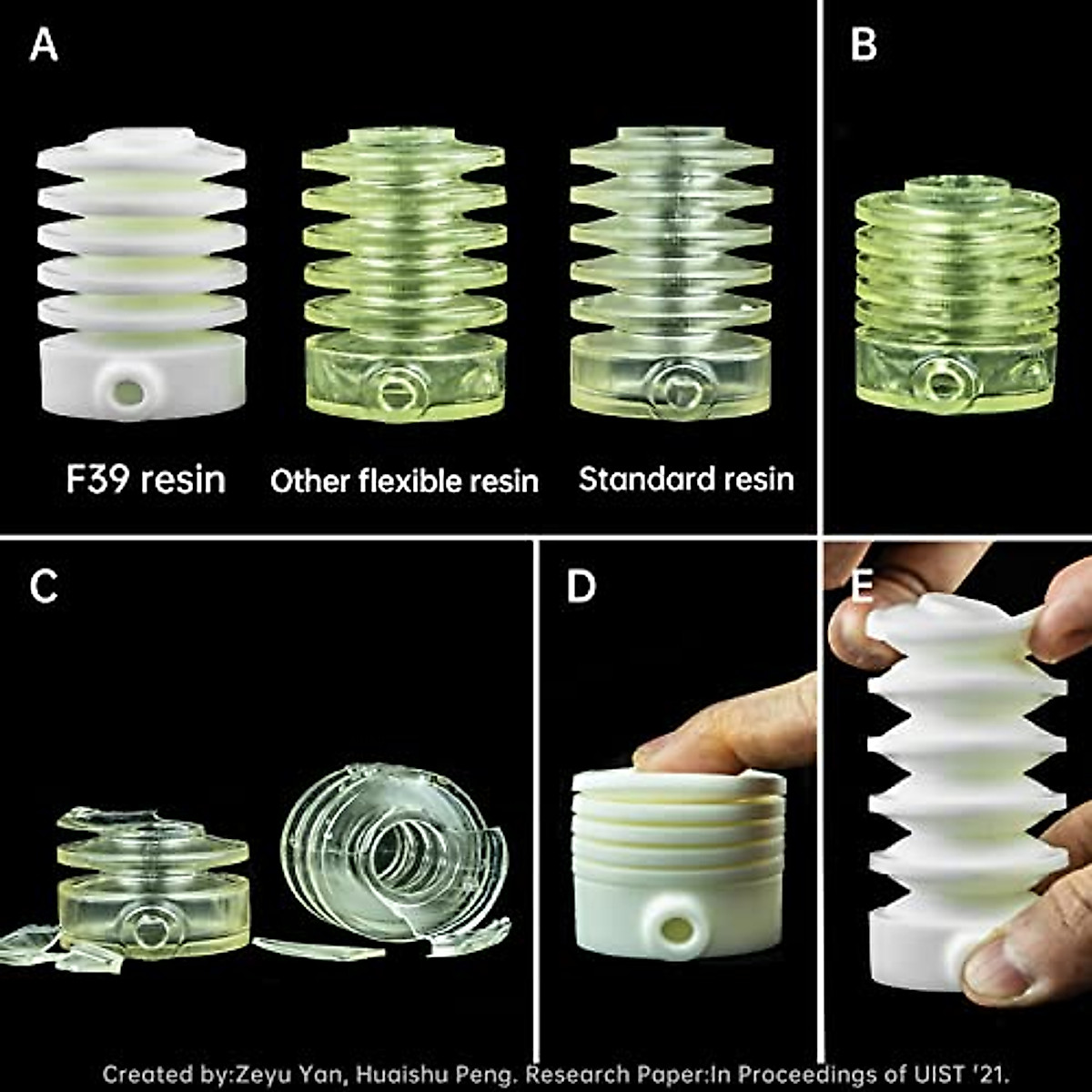 A

F39 resin

Other flexible resin

Standard resin

B

C

D

E

Created by:Zeyu Yan, Huaishu Peng. Research Paper:In Proceedings of UIST '21.