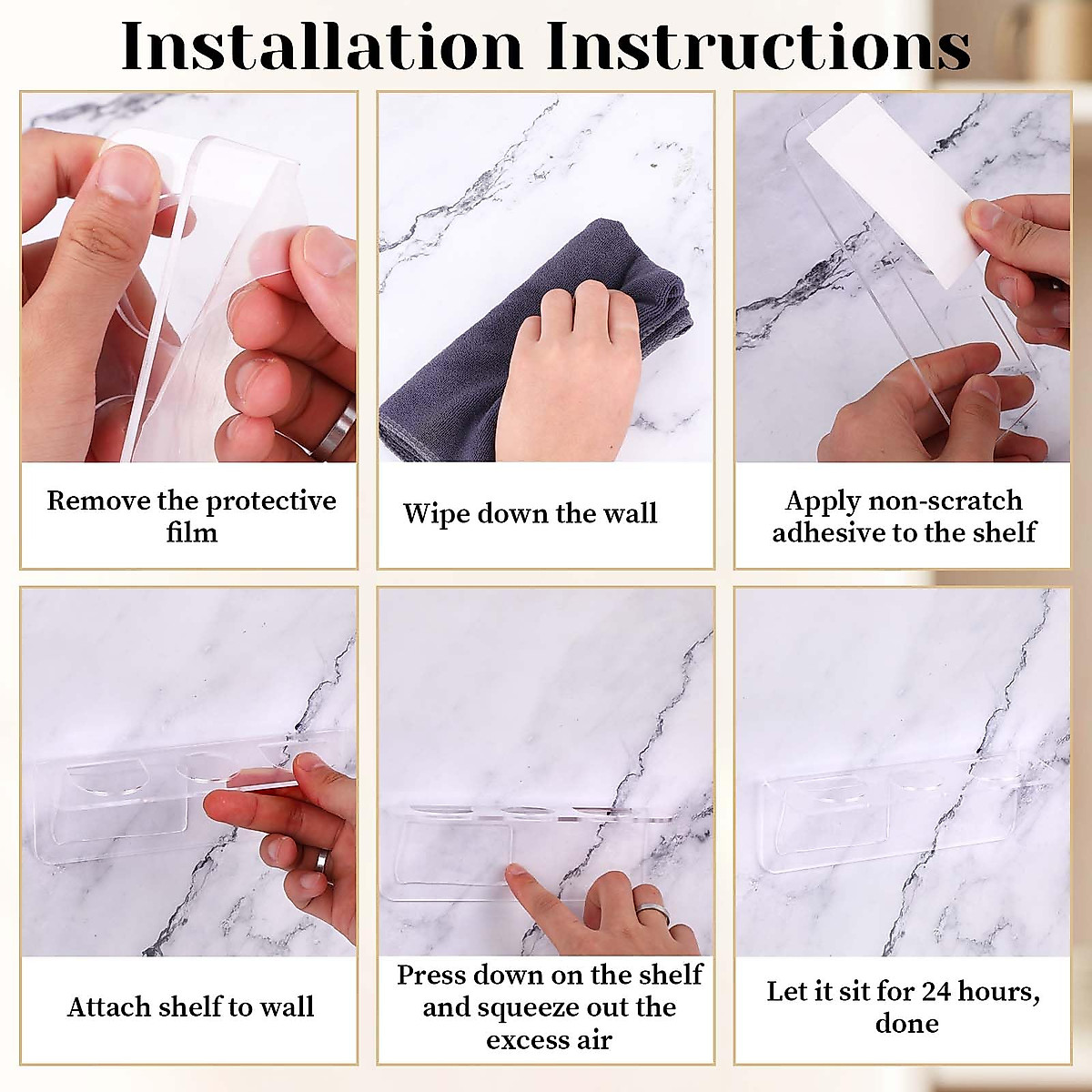 Installation Instructions

Remove the protective film

Wipe down the wall

Apply non-scratch adhesive to the shelf

Attach shelf to wall

Press down on the shelf and squeeze out the excess air

Let it sit for 24 hours, done