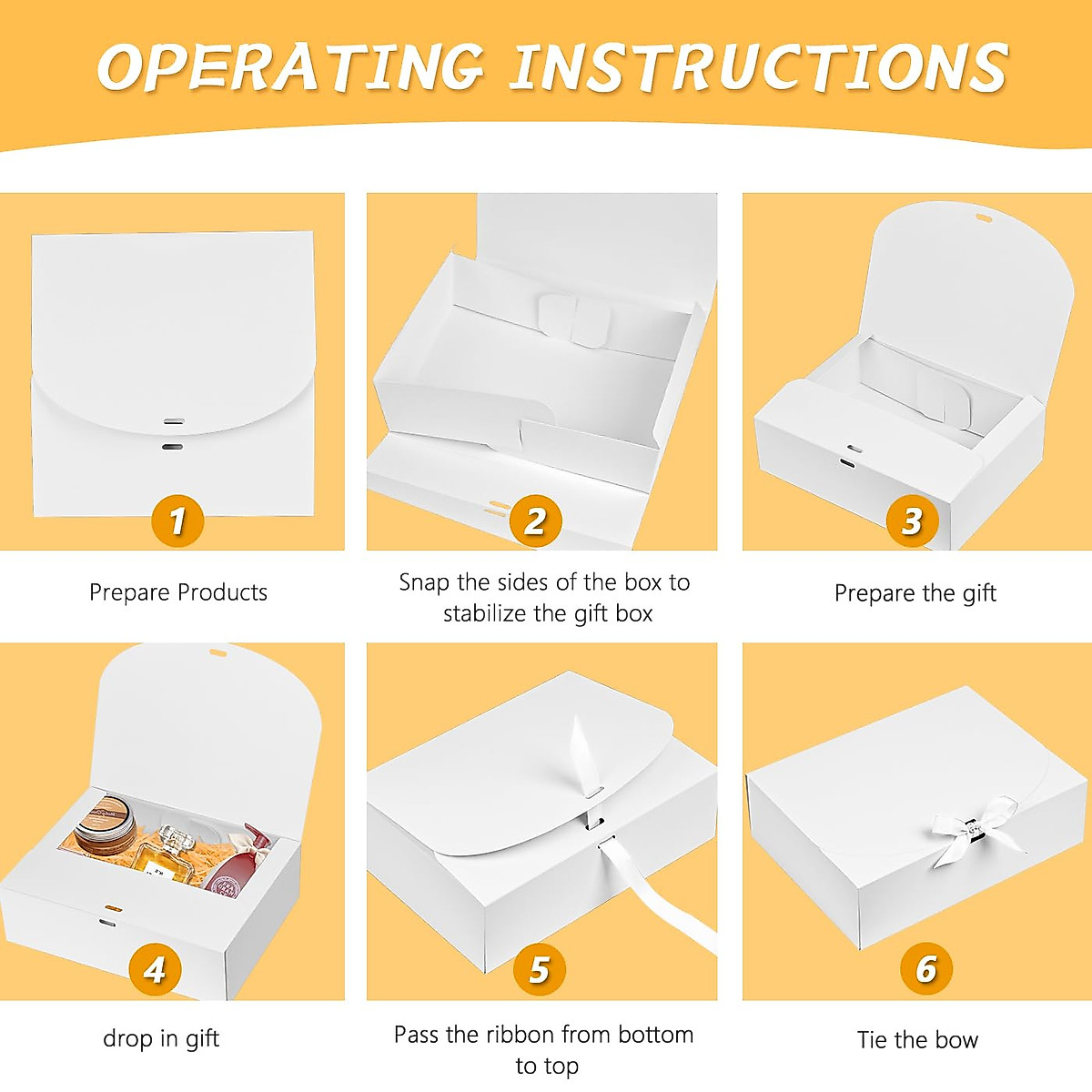 OPERATING INSTRUCTIONS

1

Prepare Products

2

Snap the sides of the box to stabilize the gift box

3

Prepare the gift

4

drop in gift

5

Pass the ribbon from bottom to top

6

Tie the bow