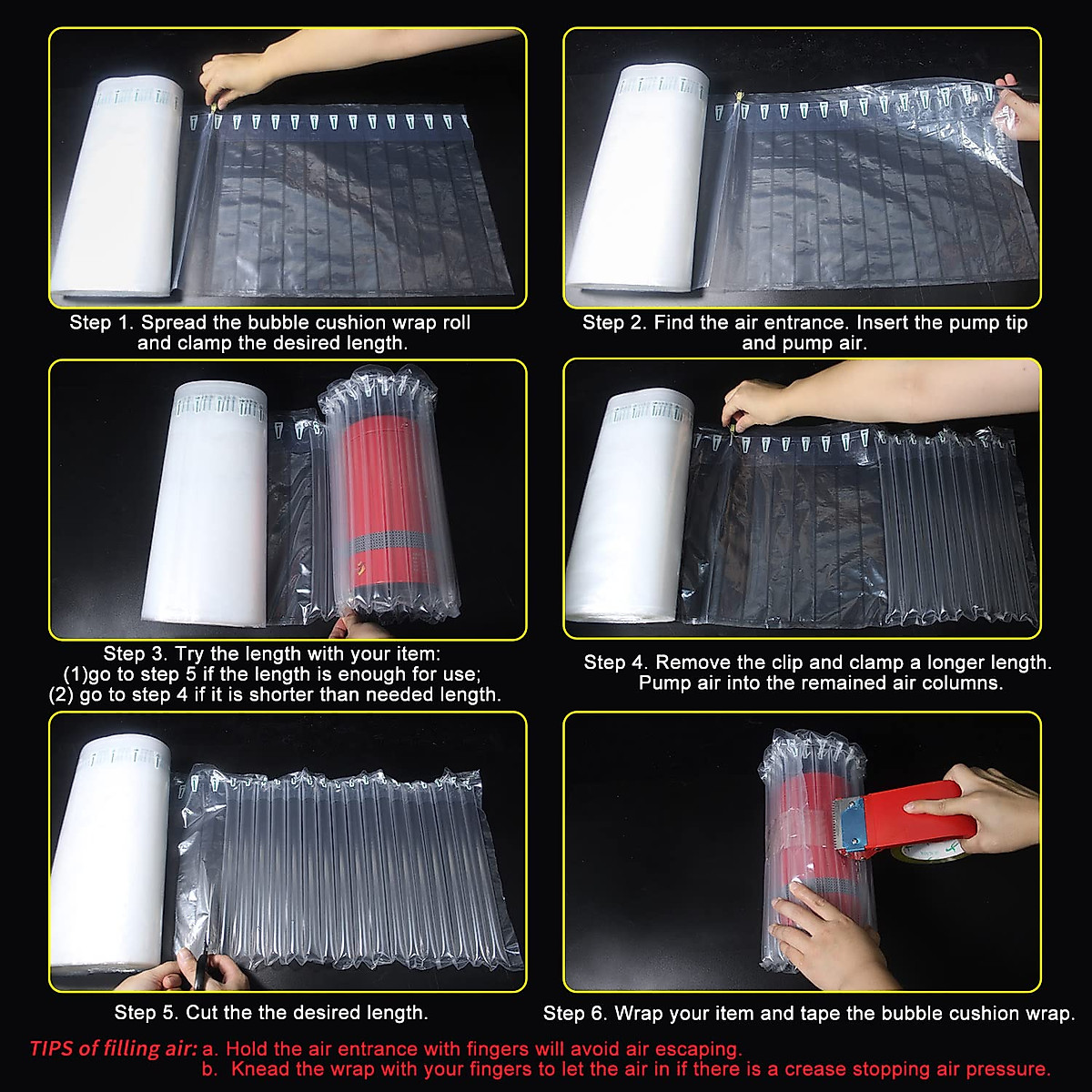 Step 1. Spread the bubble cushion wrap roll and clamp the desired length.

Step 2. Find the air entrance. Insert the pump tip and pump air.

Step 3. Try the length with your item:
(1)go to step 5 if the length is enough for use;
(2) go to step 4 if it is shorter than needed length.

Step 4. Remove the clip and clamp a longer length. Pump air into the remained air columns.

Step 5. Cut the the desired length.

Step 6. Wrap your item and tape the bubble cushion wrap.

TIPS of filling air: a. Hold the air entrance with fingers will avoid air escaping.
b. Knead the wrap with your fingers to let the air in if there is a crease stopping air pressure.