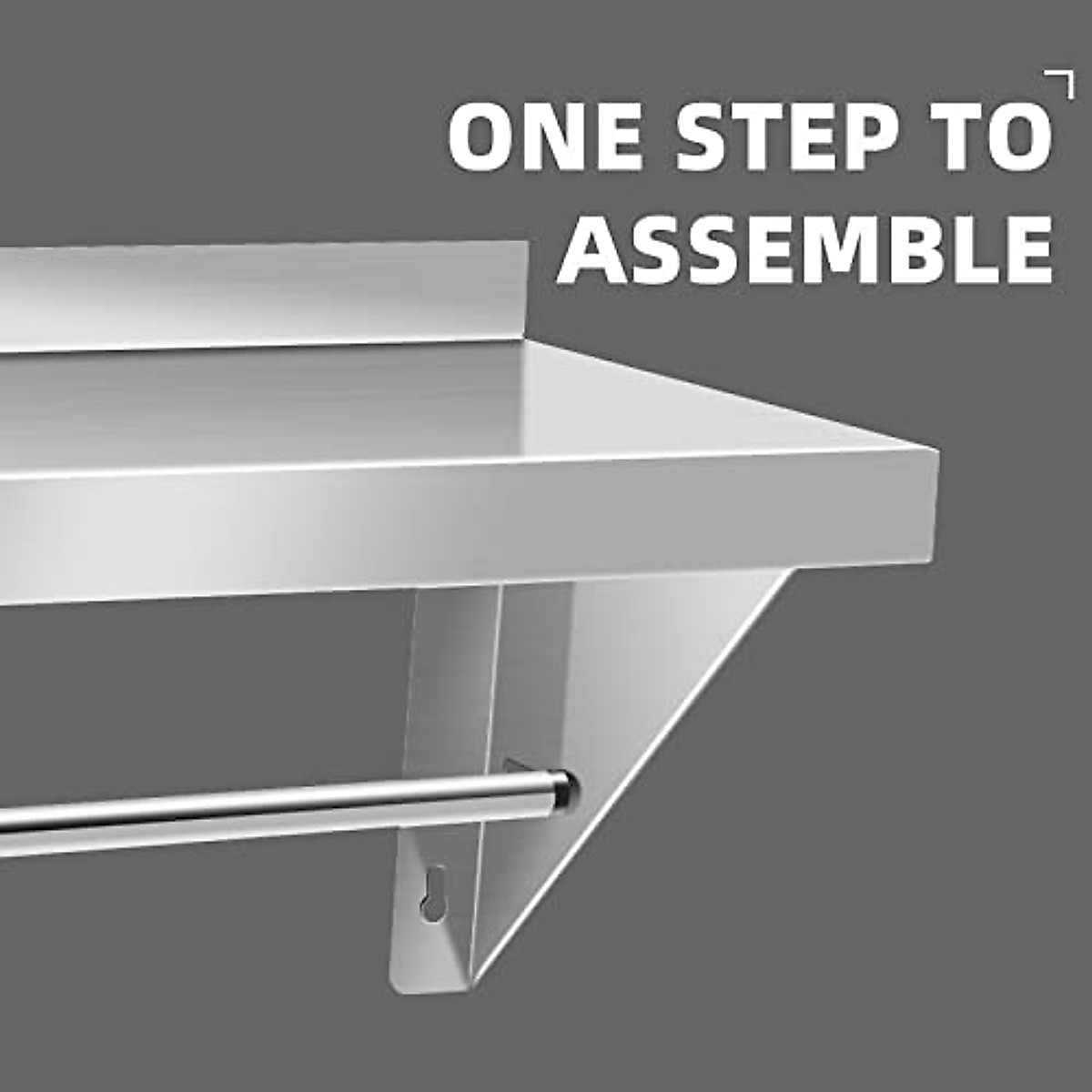 ONE STEP TO ASSEMBLE