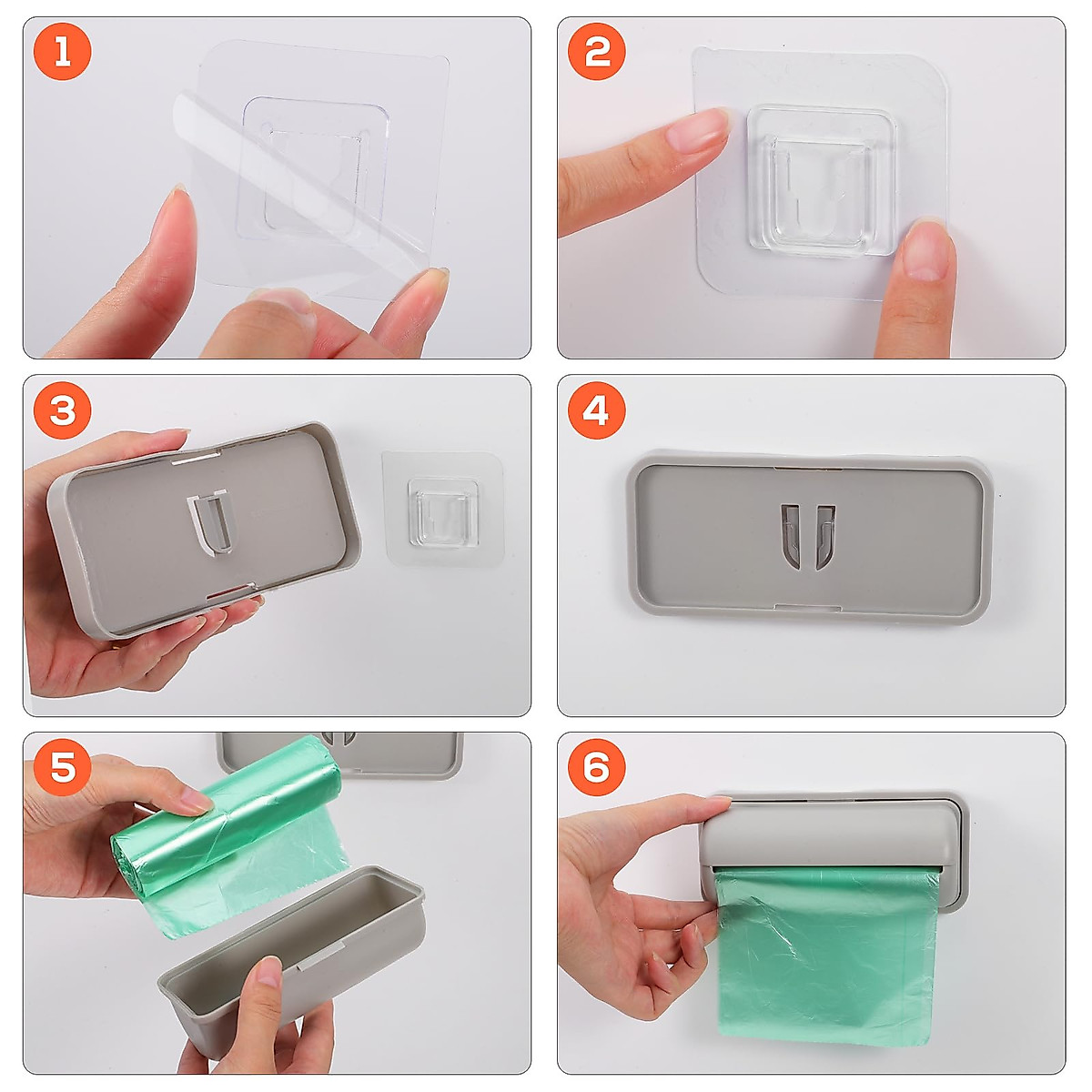 1

2

3

4

5

6