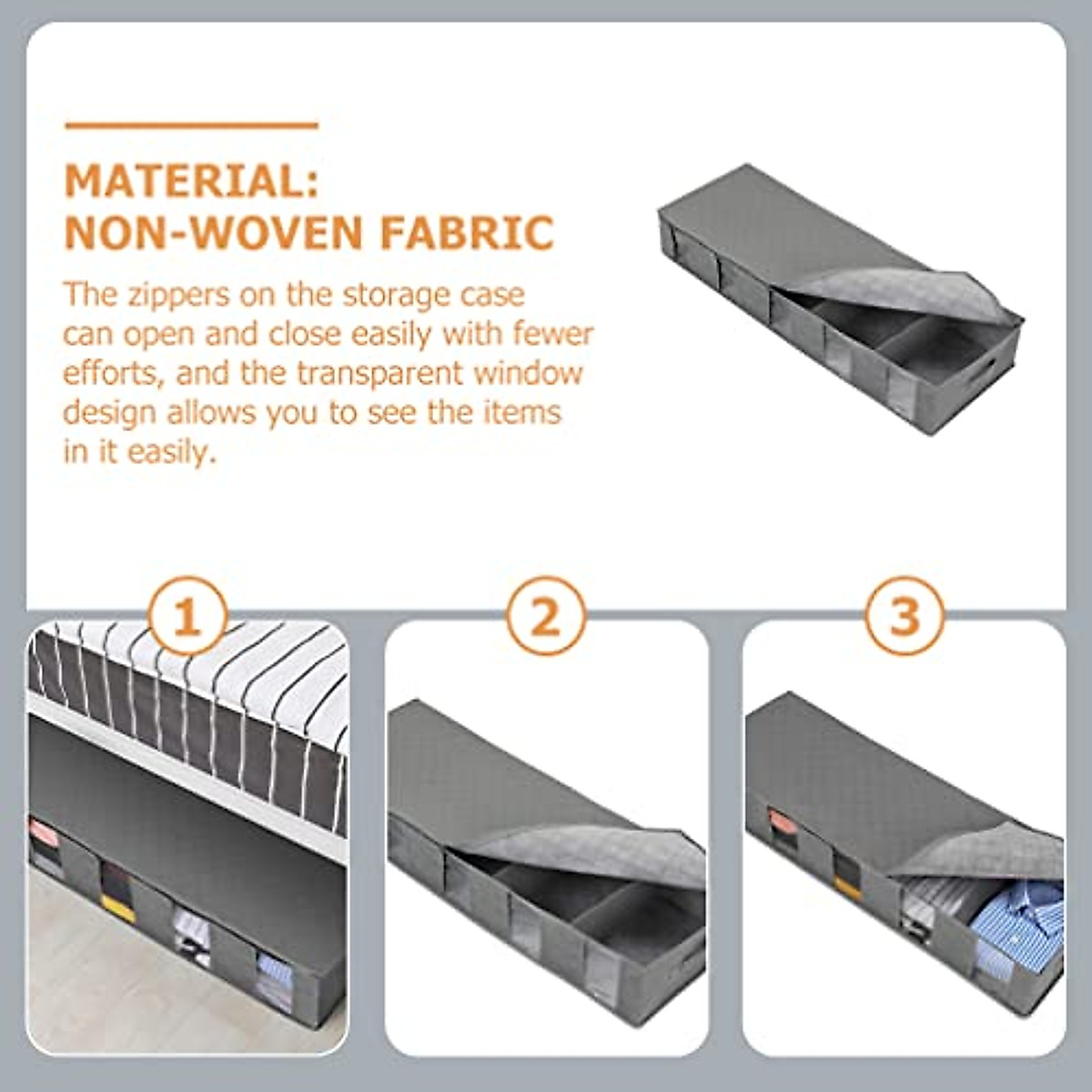 MATERIAL:
NON-WOVEN FABRIC

The zippers on the storage case can open and close easily with fewer efforts, and the transparent window design allows you to see the items in it easily.

1

2

3