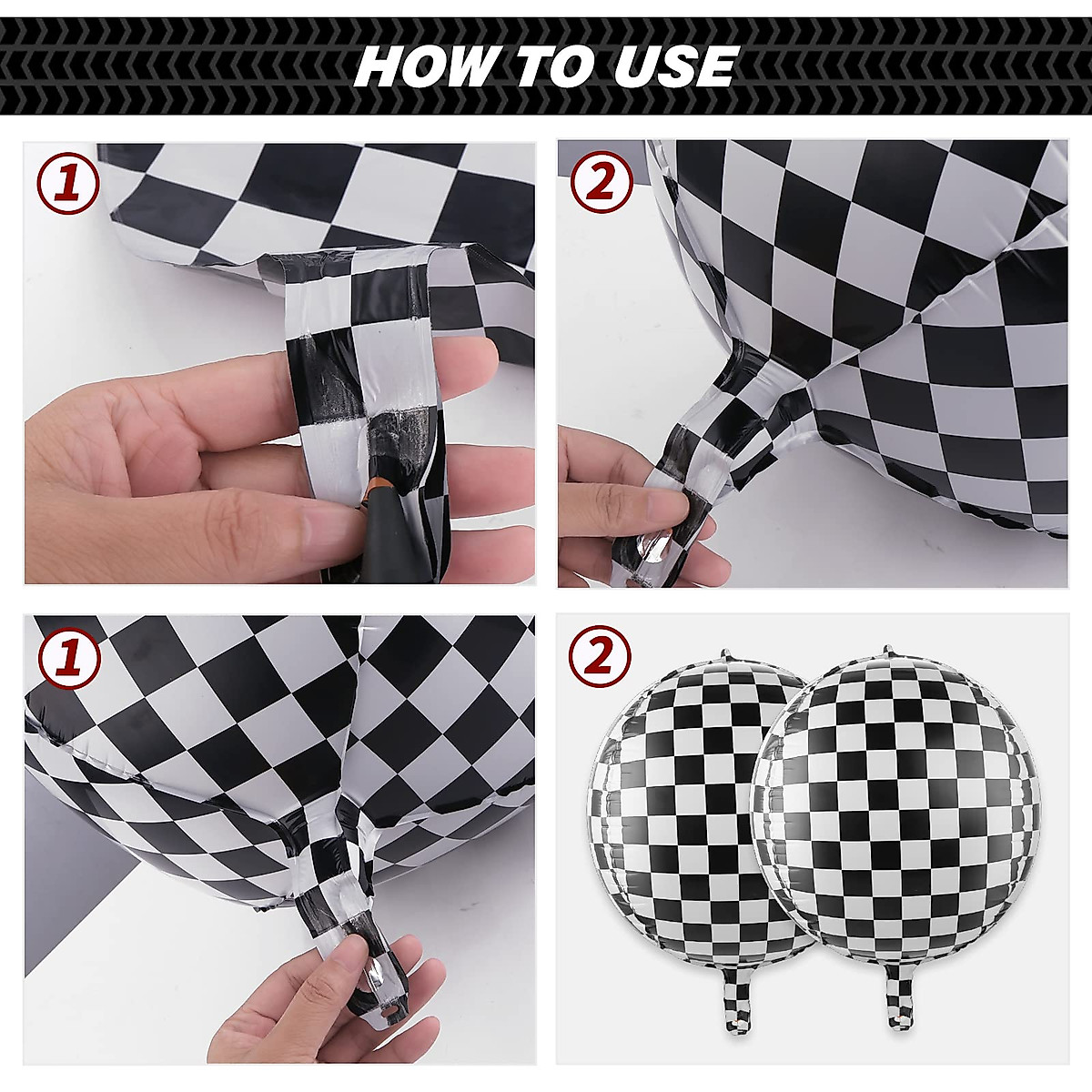 HOW TO USE

1

2

1

2