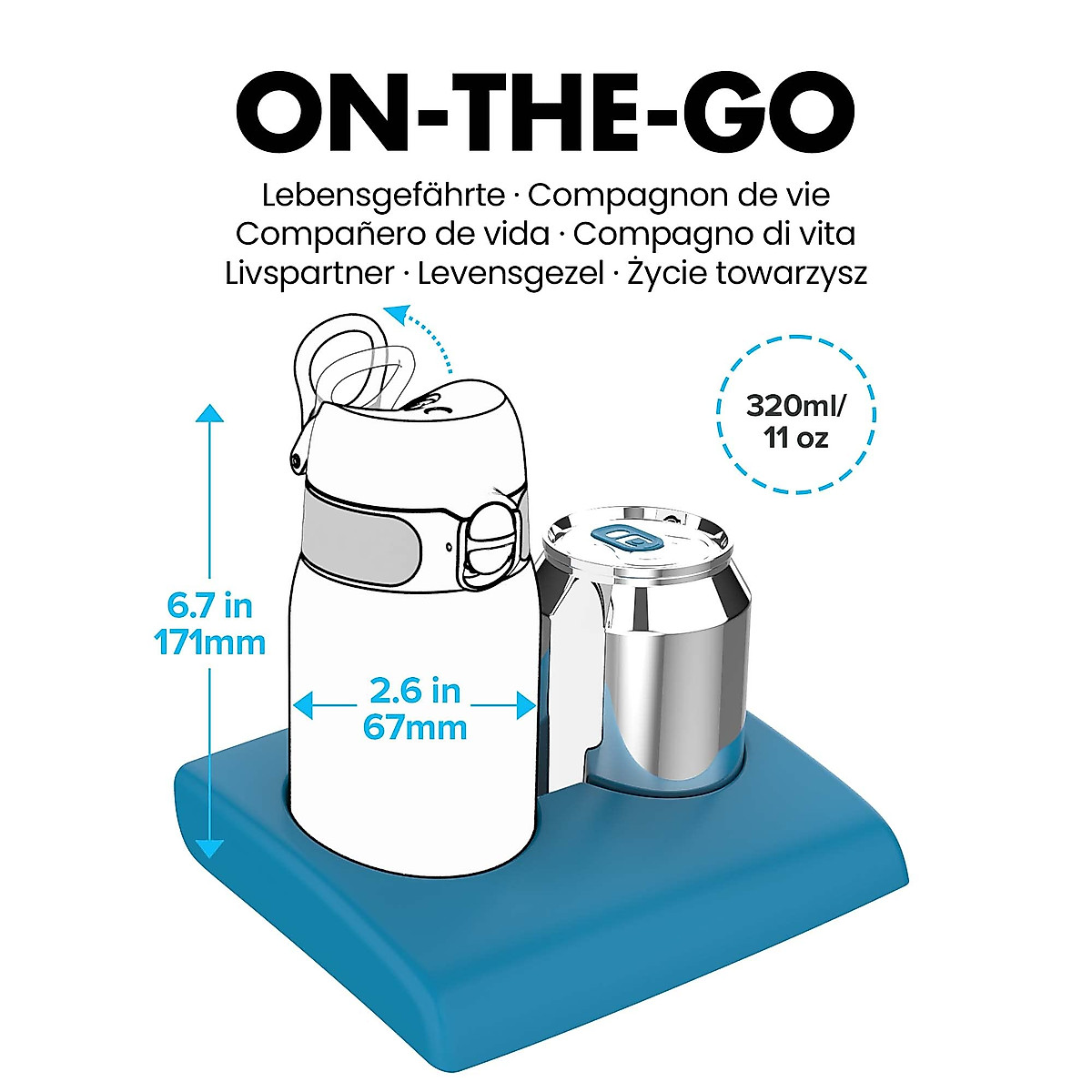 ON-THE-GO

Lebensgefährte · Compagnon de vie
Compañero de vida · Compagno di vita
Livspartner · Levensgezel · Życie towarzysz

320ml/
11 oz

6.7 in
171mm

2.6 in
67mm