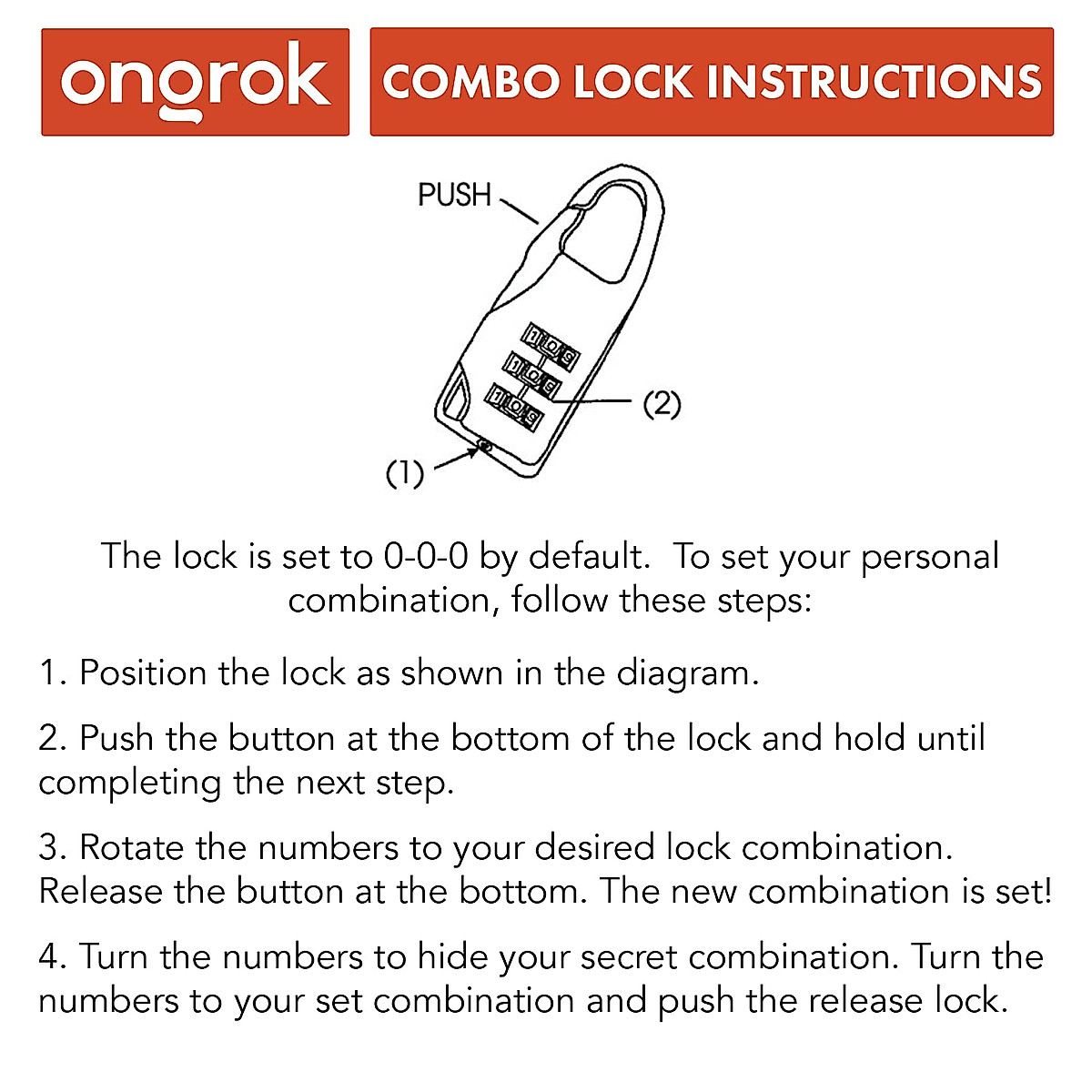 ongrok

COMBO LOCK INSTRUCTIONS

PUSH

1 0 9
1 0 9
1 0 9

(2)

(1)

The lock is set to 0-0-0 by default. To set your personal combination, follow these steps:

1. Position the lock as shown in the diagram.

2. Push the button at the bottom of the lock and hold until completing the next step.

3. Rotate the numbers to your desired lock combination. Release the button at the bottom. The new combination is set!

4. Turn the numbers to hide your secret combination. Turn the numbers to your set combination and push the release lock.