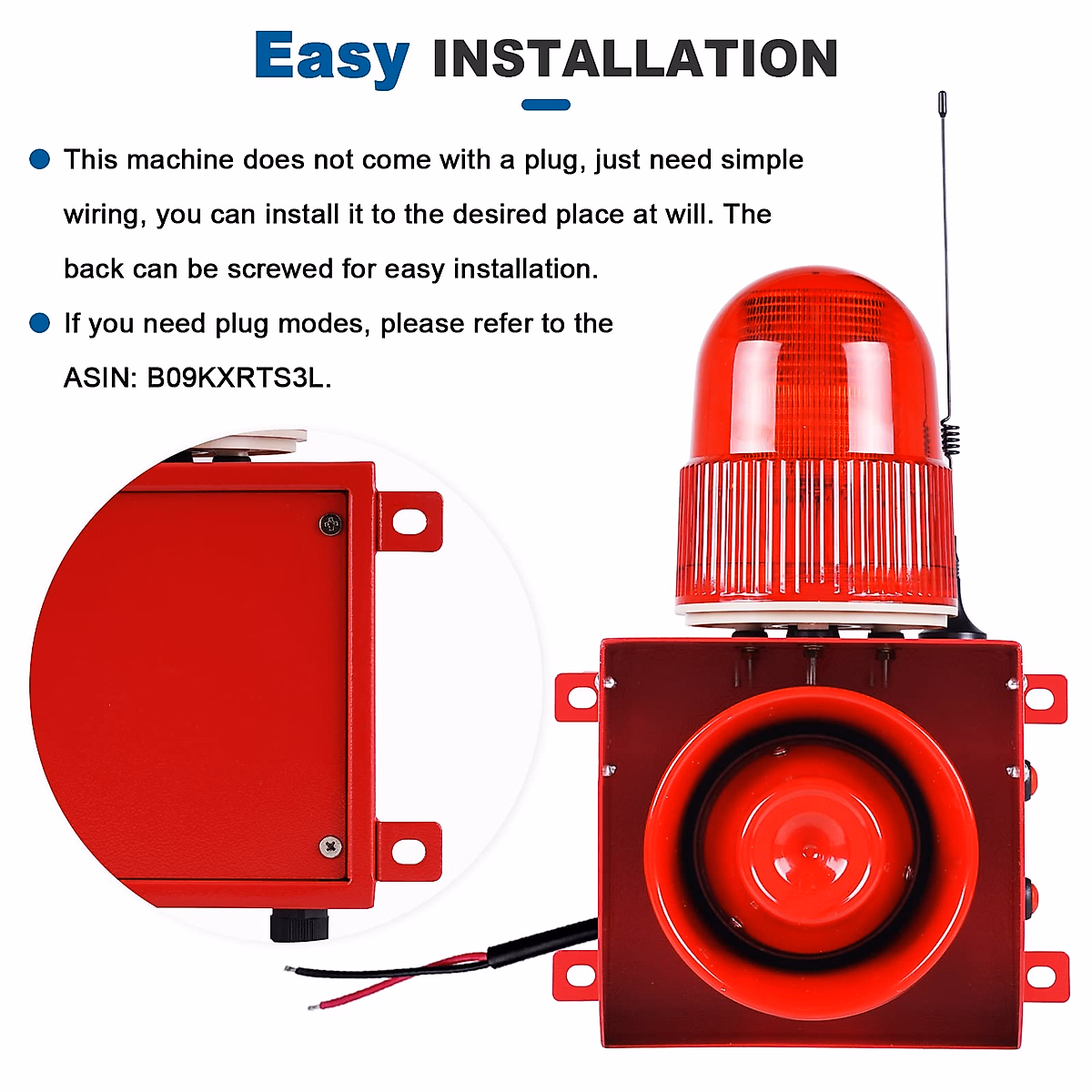 Easy INSTALLATION

This machine does not come with a plug, just need simple wiring, you can install it to the desired place at will. The back can be screwed for easy installation.

If you need plug modes, please refer to the ASIN: B09KXRTS3L.