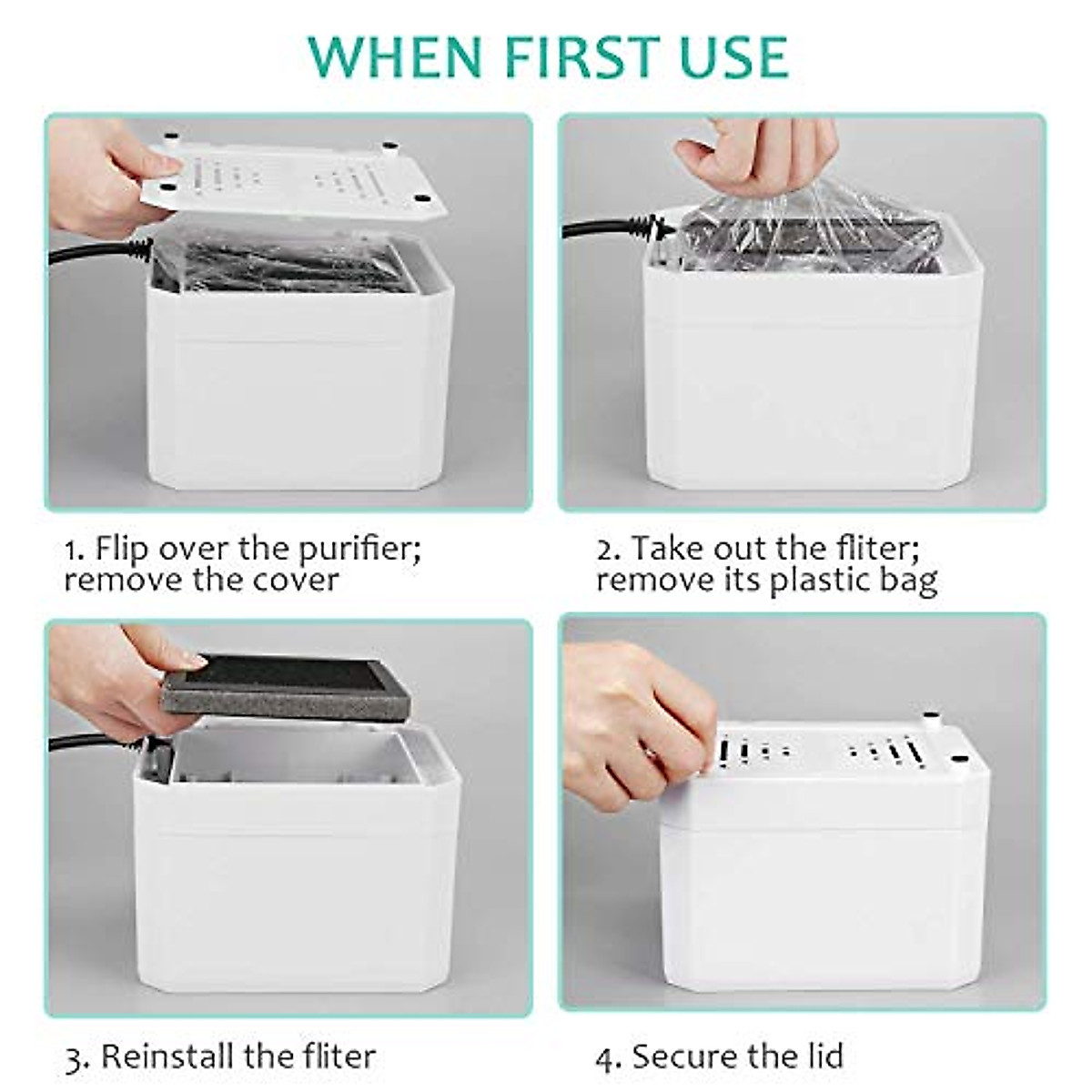 WHEN FIRST USE

1. Flip over the purifier; remove the cover

2. Take out the fliter; remove its plastic bag

3. Reinstall the fliter

4. Secure the lid