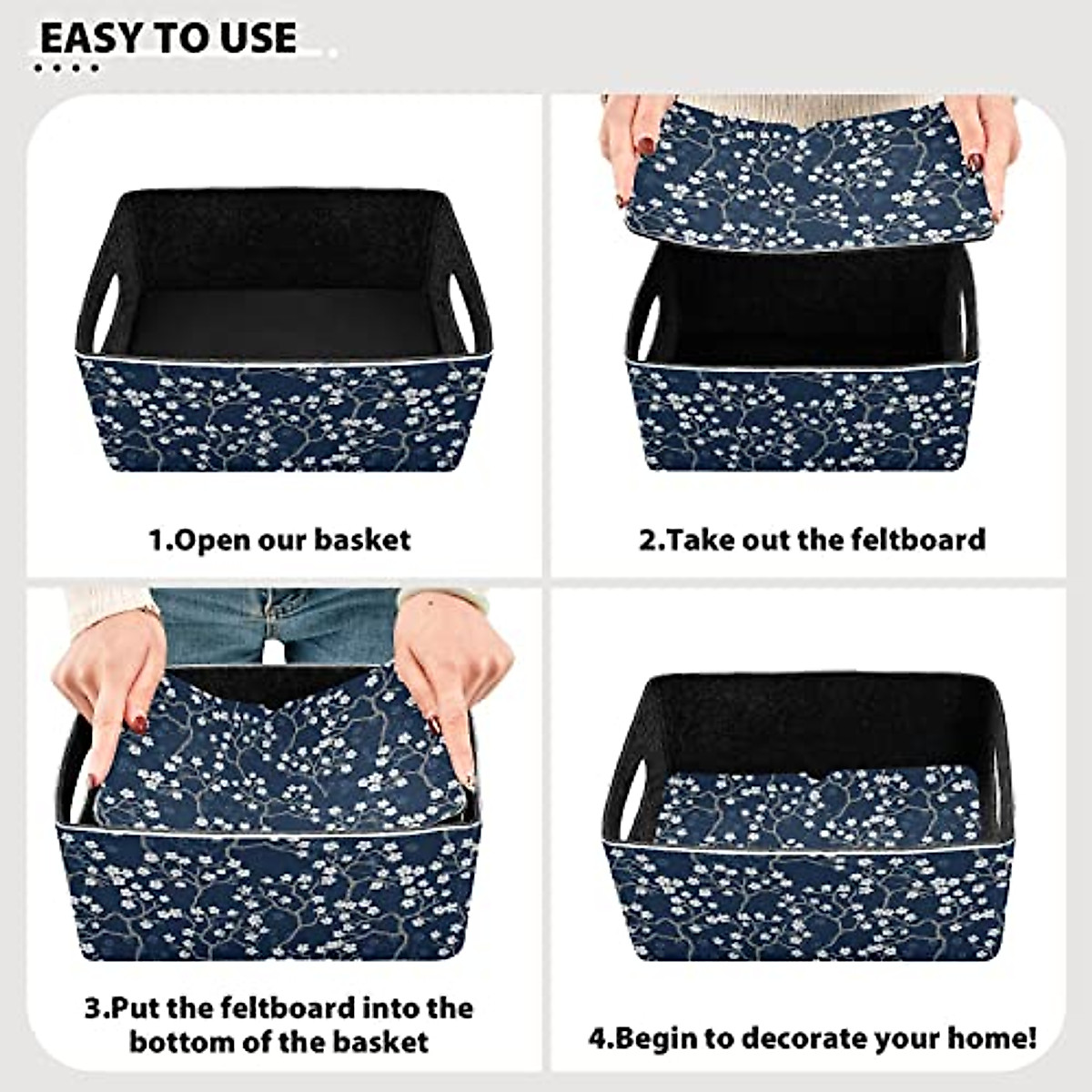 EASY TO USE

1.Open our basket

2.Take out the feltboard

3.Put the feltboard into the bottom of the basket

4.Begin to decorate your home!