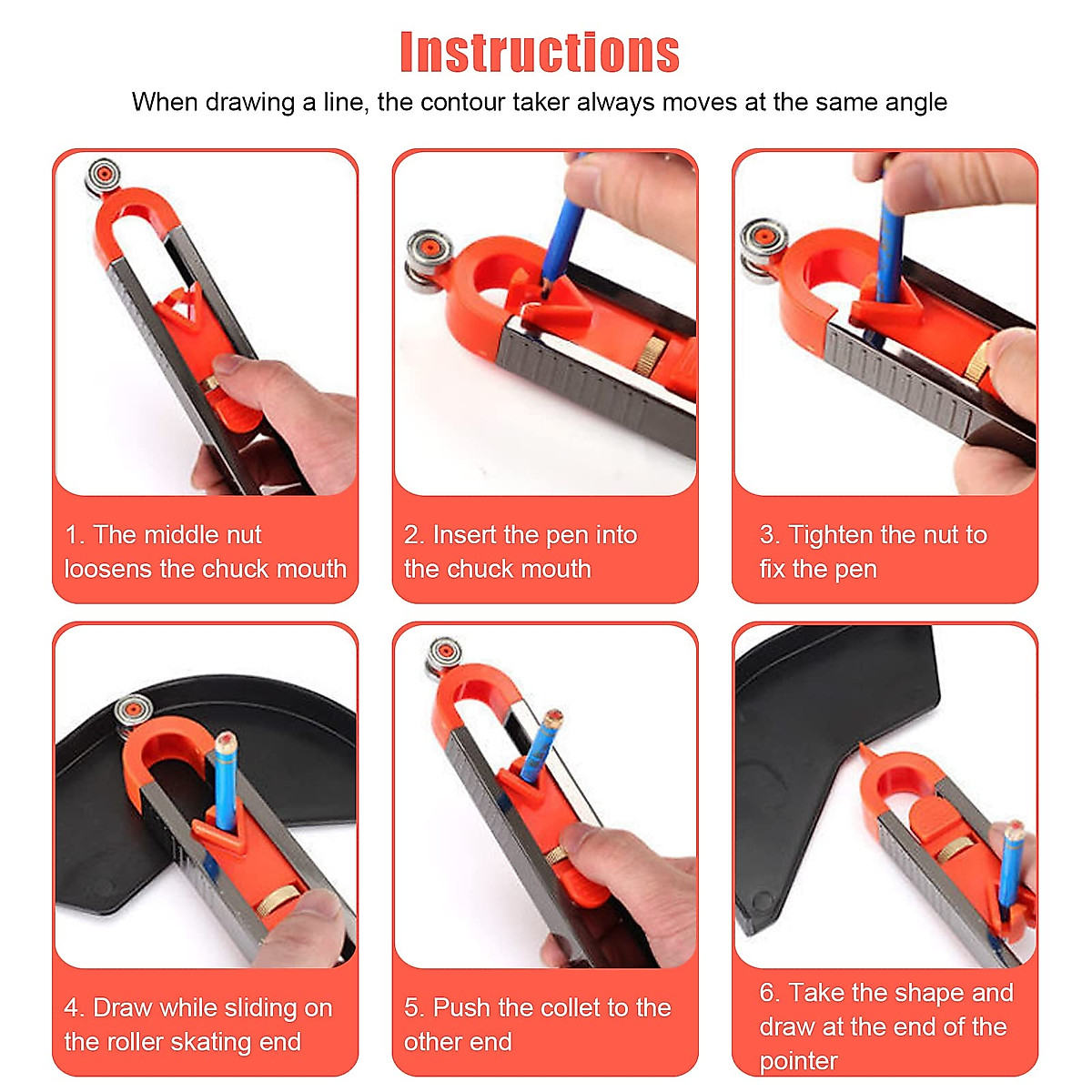 Instructions

When drawing a line, the contour taker always moves at the same angle

1. The middle nut loosens the chuck mouth

2. Insert the pen into the chuck mouth

3. Tighten the nut to fix the pen

4. Draw while sliding on the roller skating end

5. Push the collet to the other end

6. Take the shape and draw at the end of the pointer