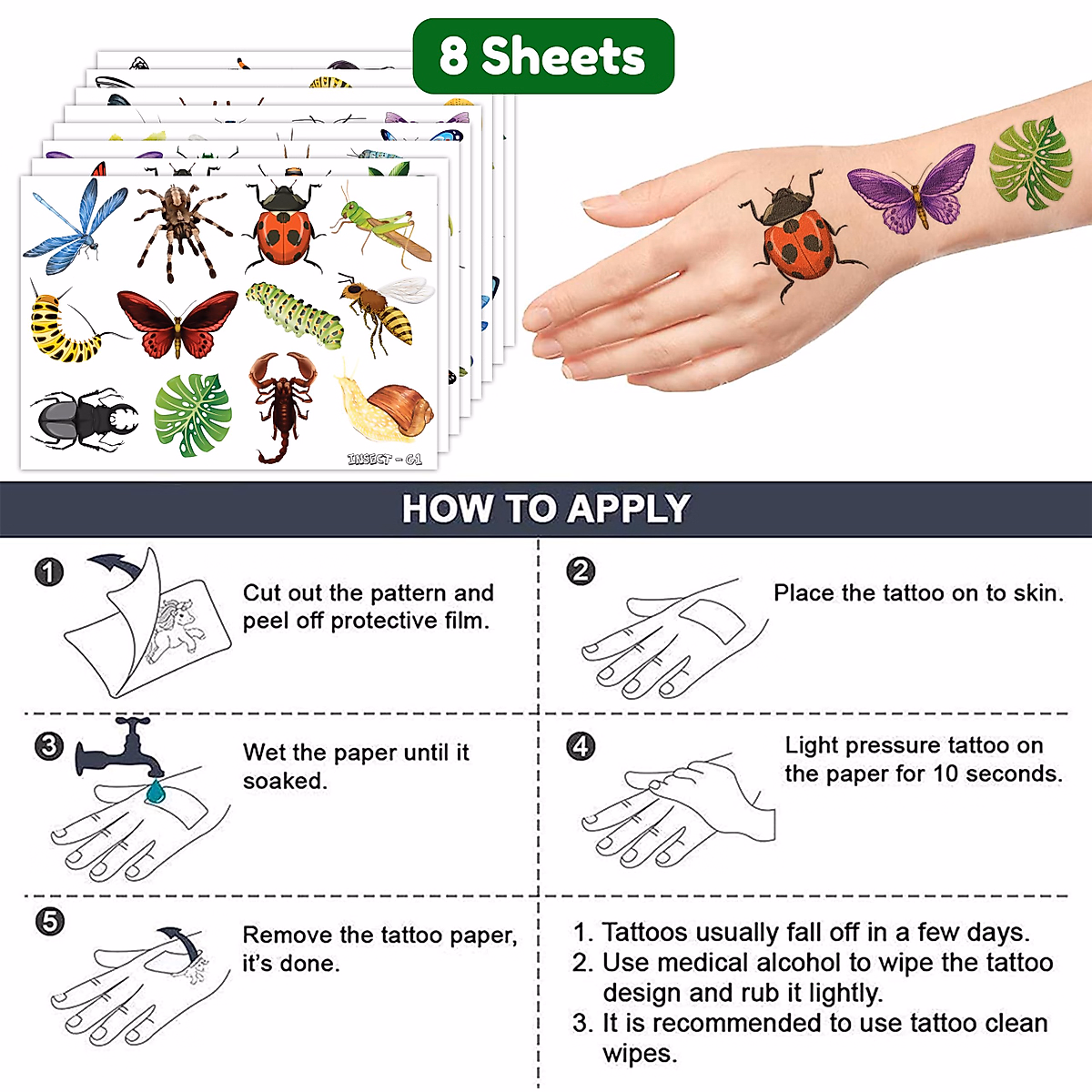 8 Sheets

INSECT - G1

HOW TO APPLY

1 Cut out the pattern and peel off protective film.

2 Place the tattoo on to skin.

3 Wet the paper until it soaked.

4 Light pressure tattoo on the paper for 10 seconds.

5 Remove the tattoo paper, it's done.

1. Tattoos usually fall off in a few days.
2. Use medical alcohol to wipe the tattoo design and rub it lightly.
3. It is recommended to use tattoo clean wipes.