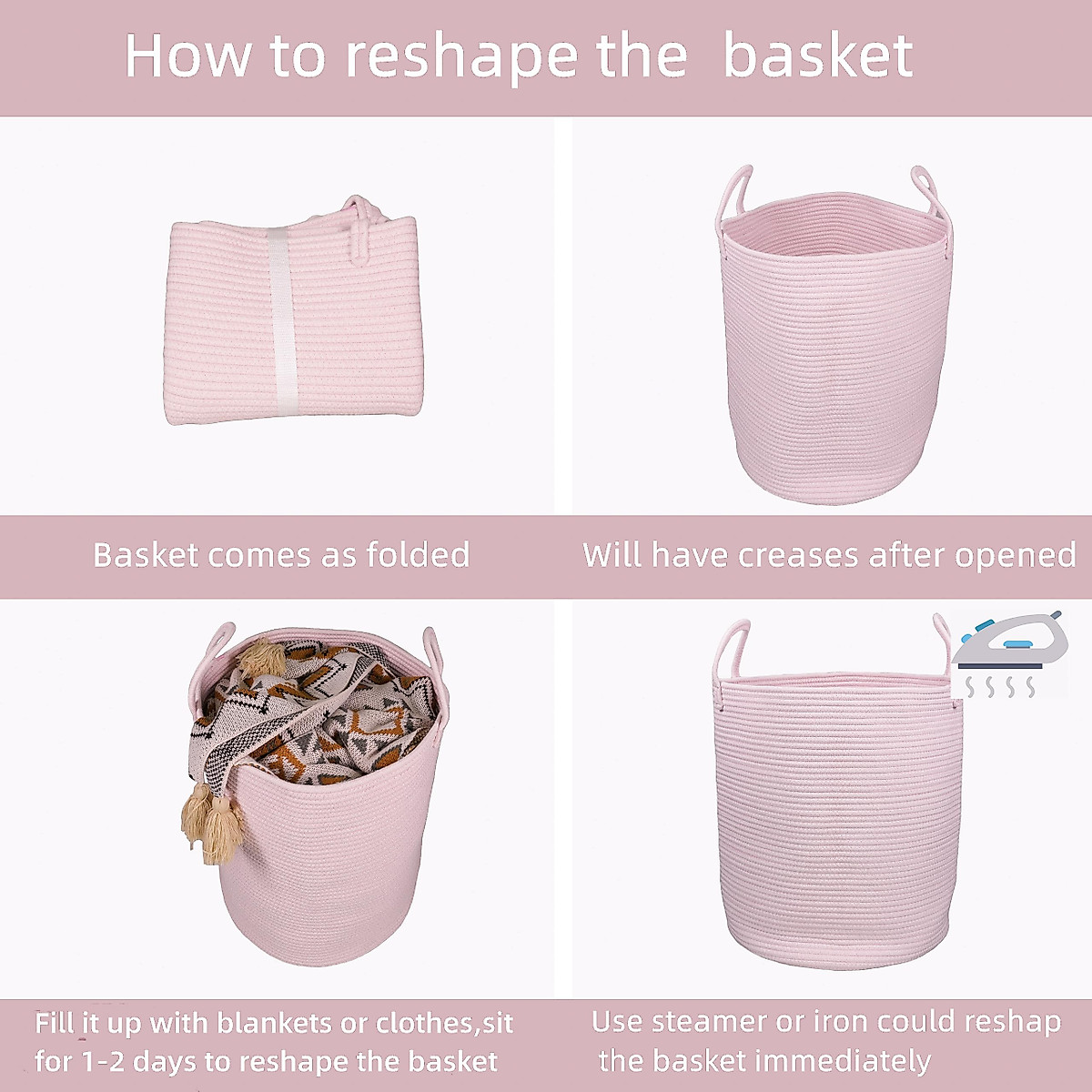 How to reshape the basket

Basket comes as folded

Will have creases after opened

Fill it up with blankets or clothes,sit for 1-2 days to reshape the basket

Use steamer or iron could reshap the basket immediately