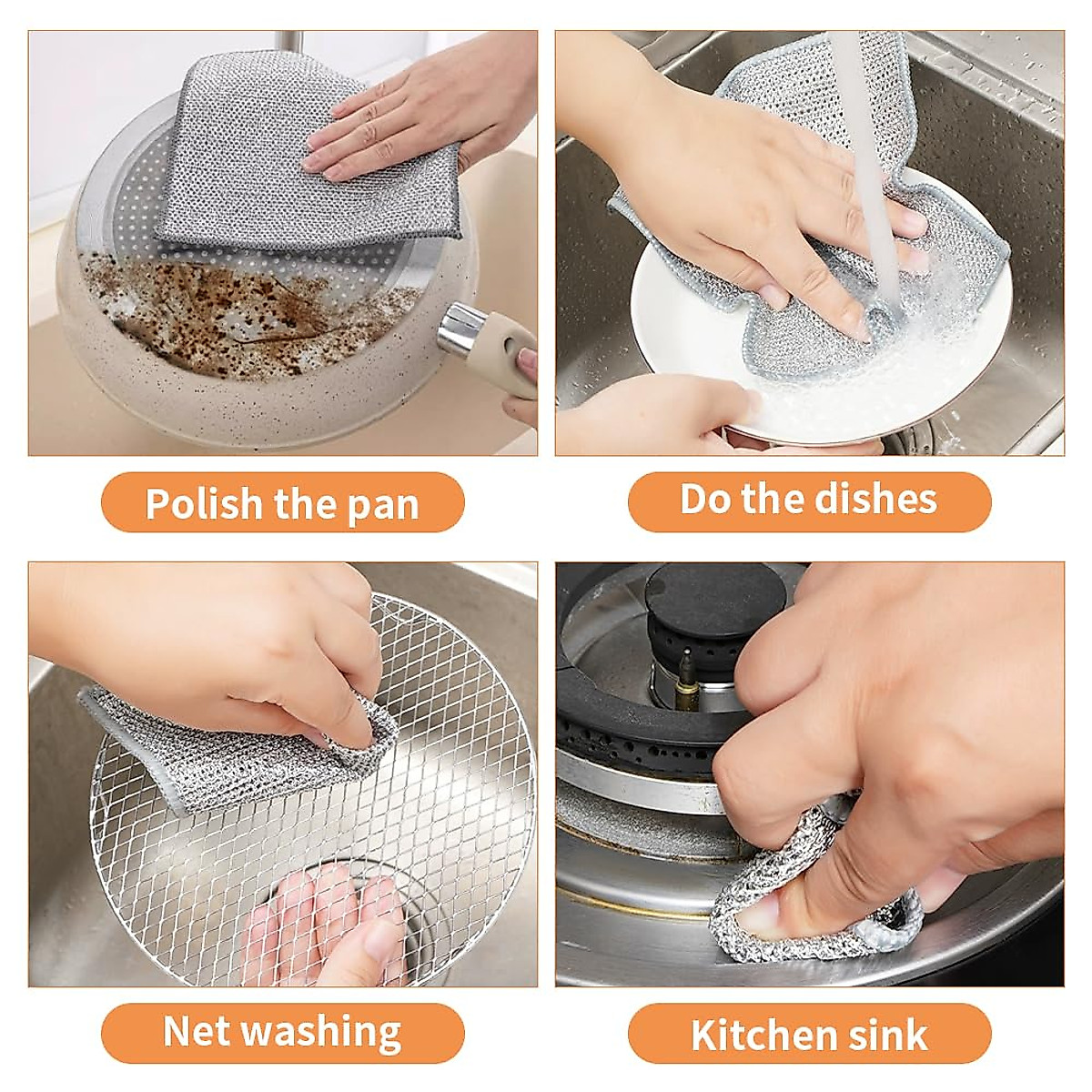 Polish the pan

Do the dishes

Net washing

Kitchen sink