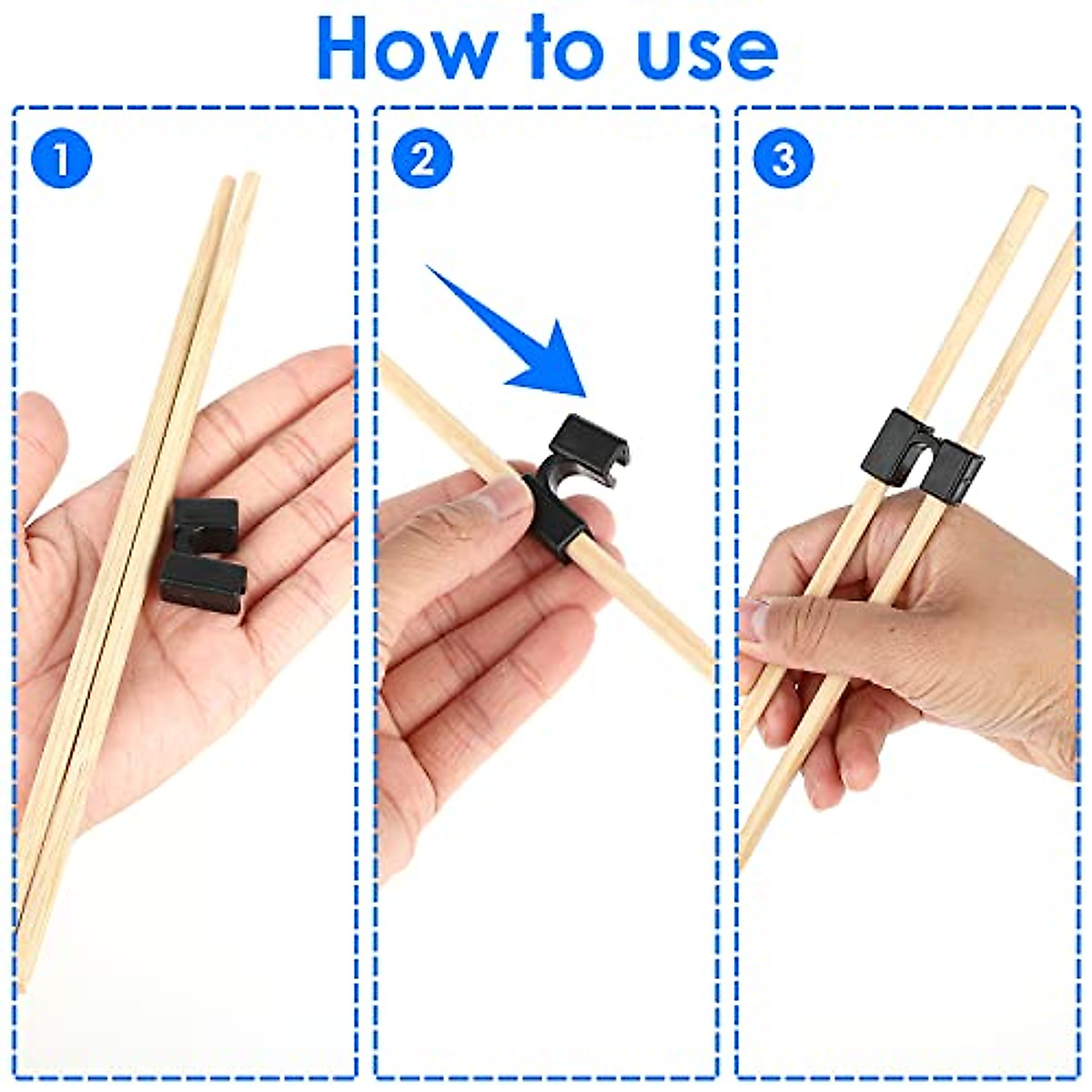 How to use

1

2

3