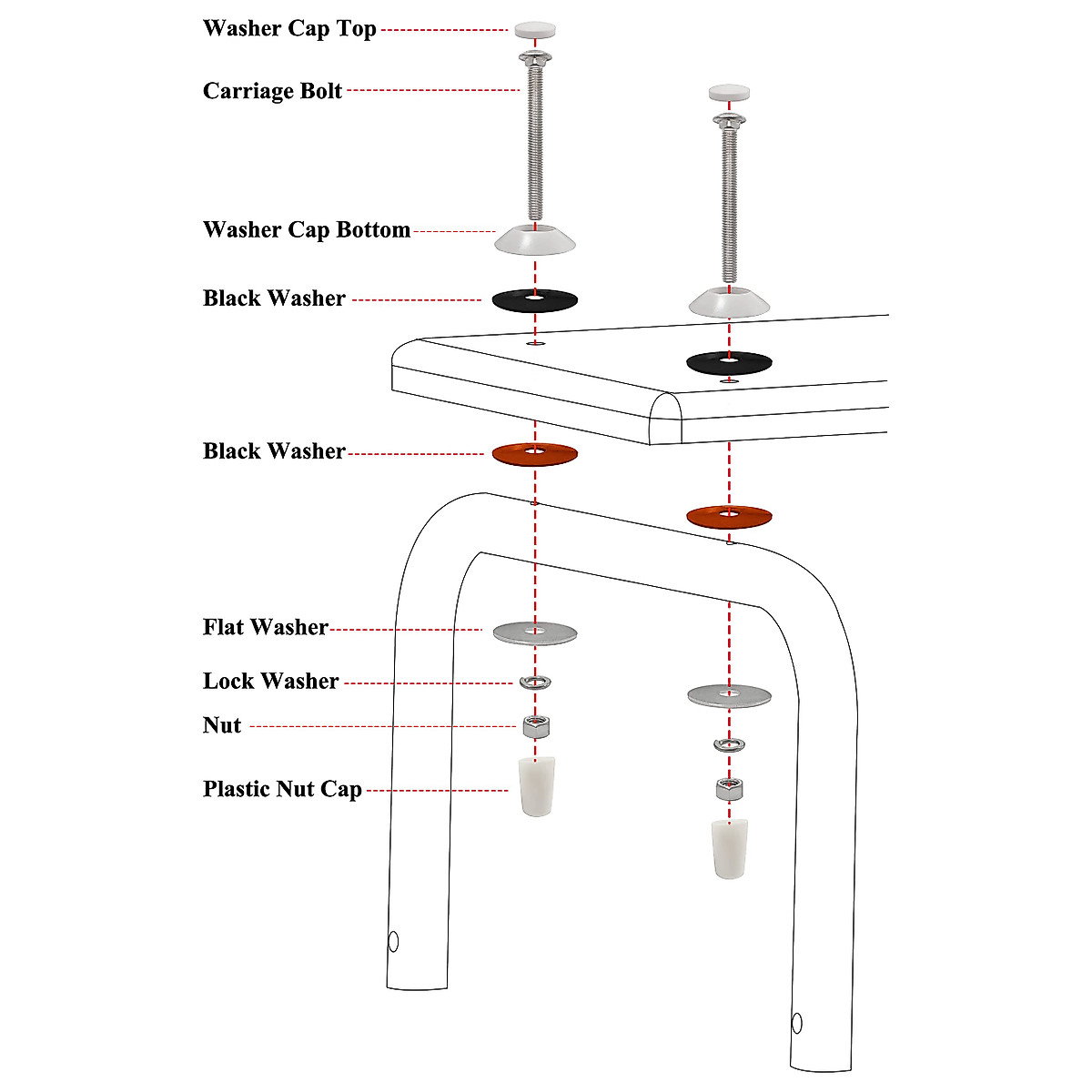 Washer Cap Top
Carriage Bolt
Washer Cap Bottom
Black Washer
Black Washer
Flat Washer
Lock Washer
Nut
Plastic Nut Cap