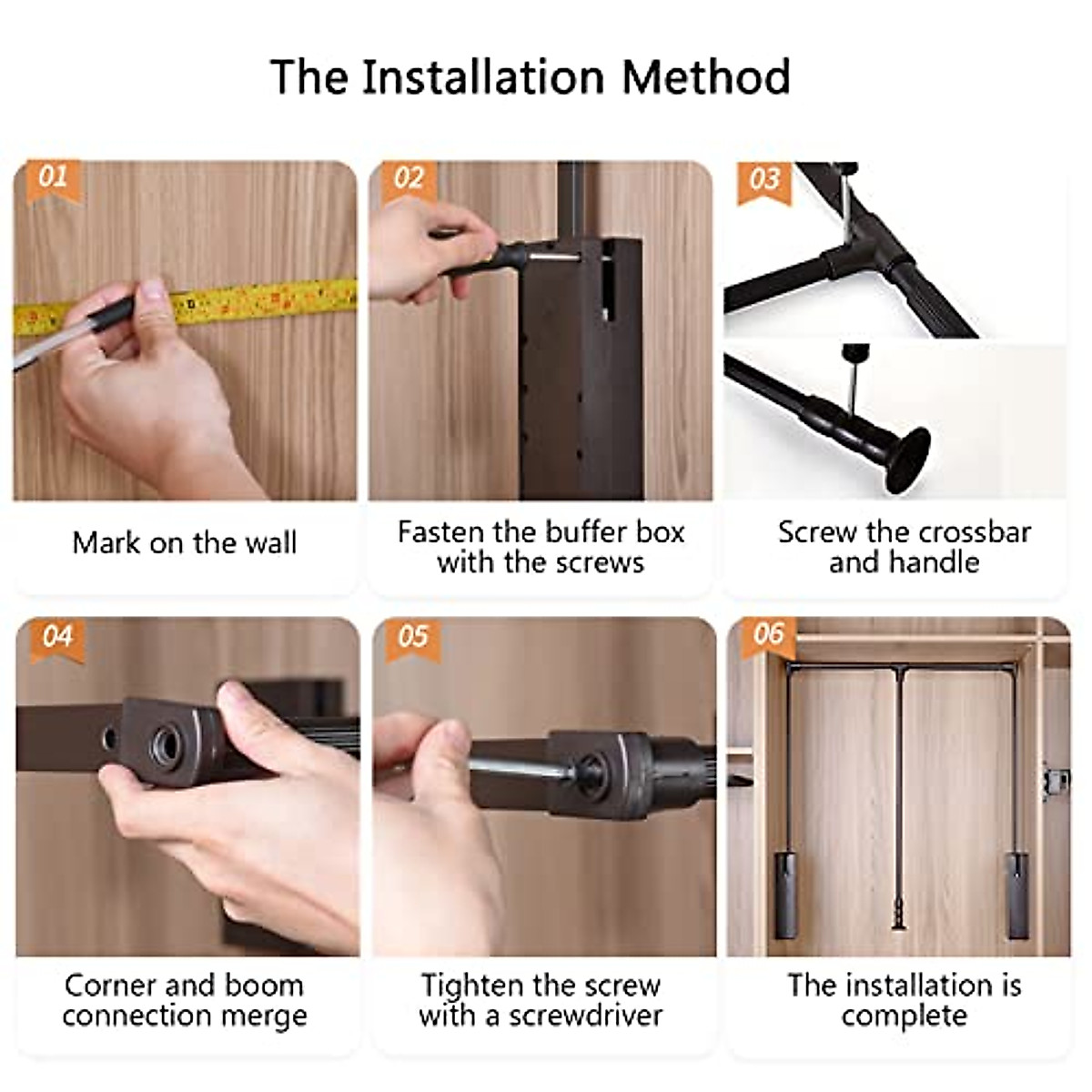 The Installation Method

01

Mark on the wall

02

Fasten the buffer box with the screws

03

Screw the crossbar and handle

04

Corner and boom connection merge

05

Tighten the screw with a screwdriver

06

The installation is complete