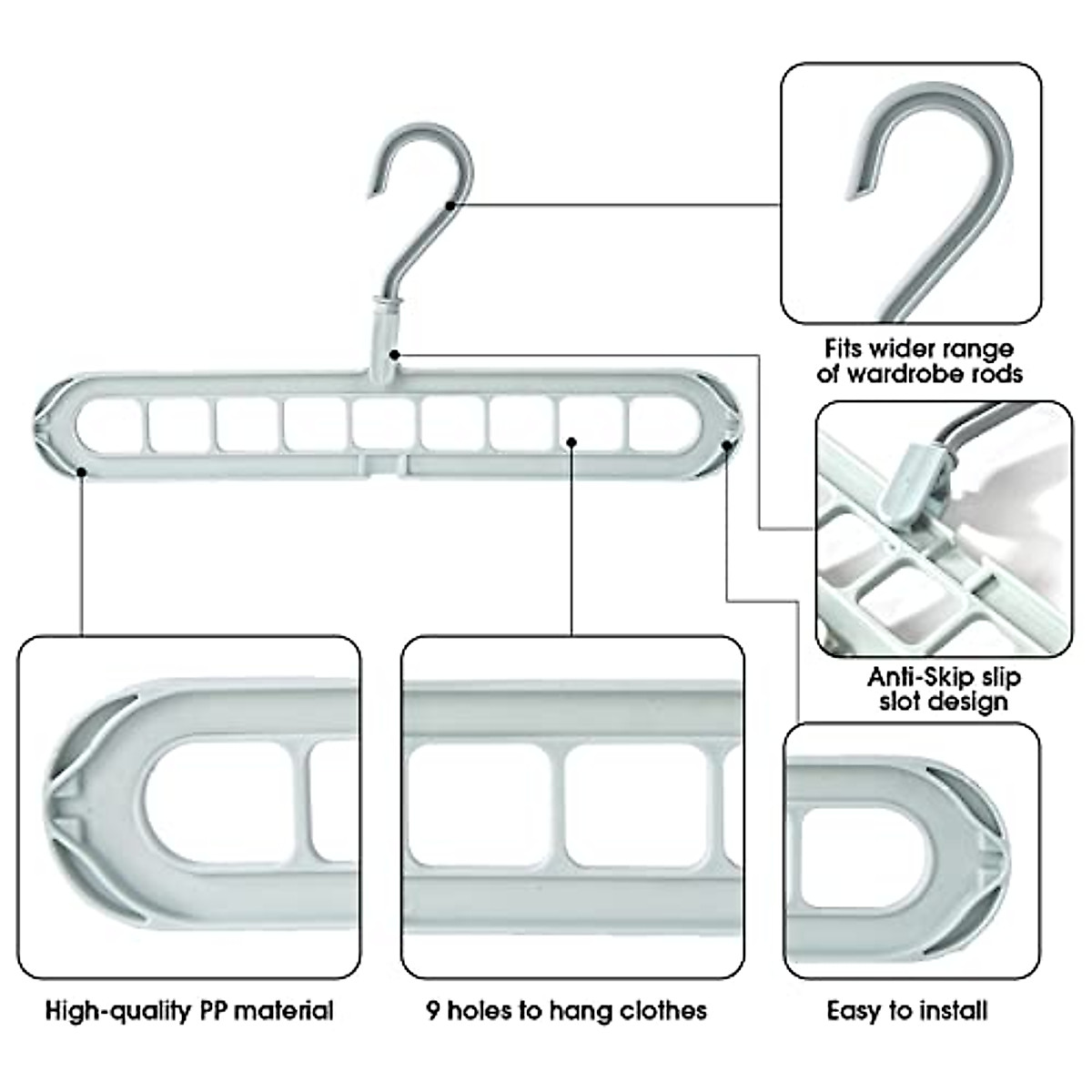 Fits wider range of wardrobe rods

Anti-Skip slip slot design

High-quality PP material

9 holes to hang clothes

Easy to install