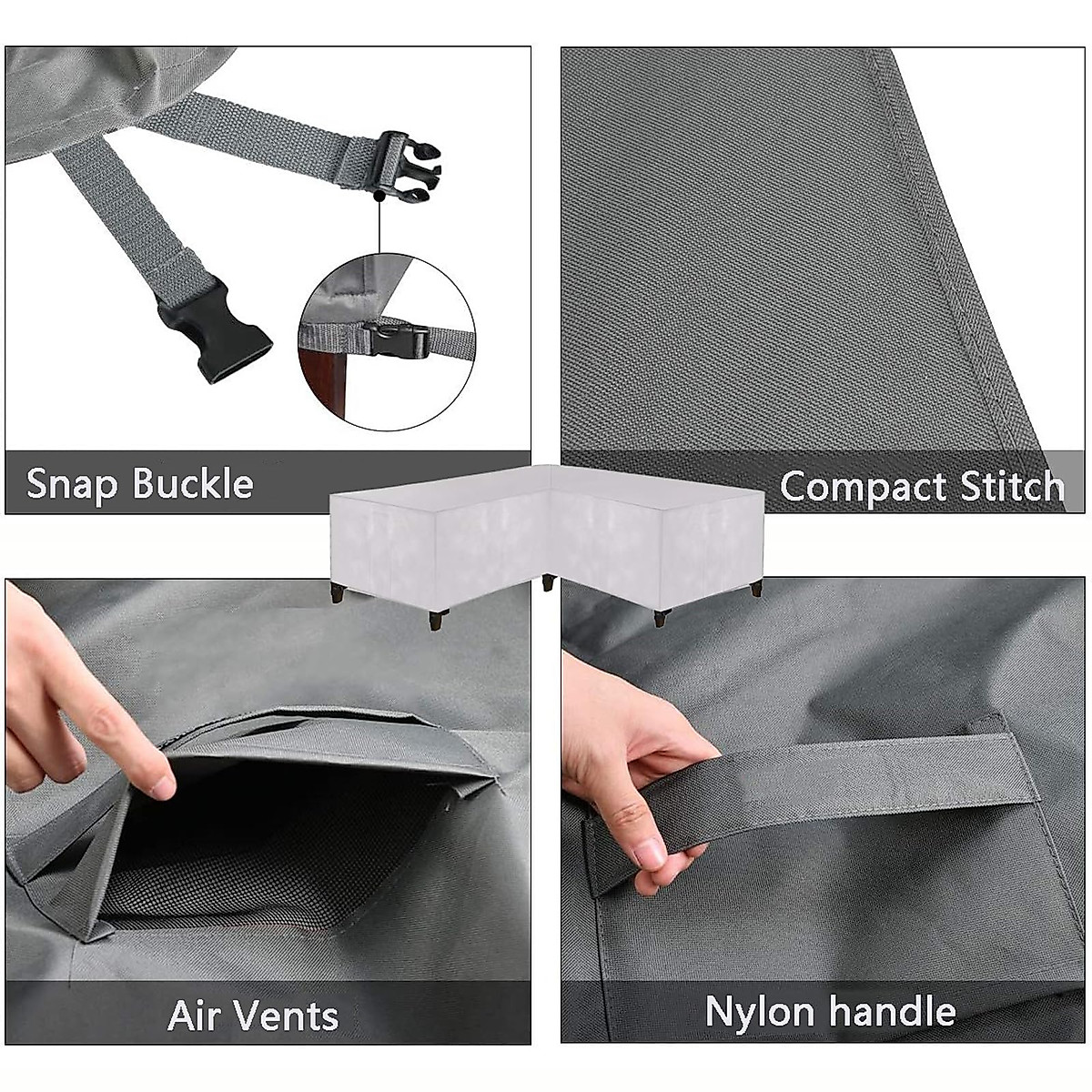 Snap Buckle

Compact Stitch

Air Vents

Nylon handle