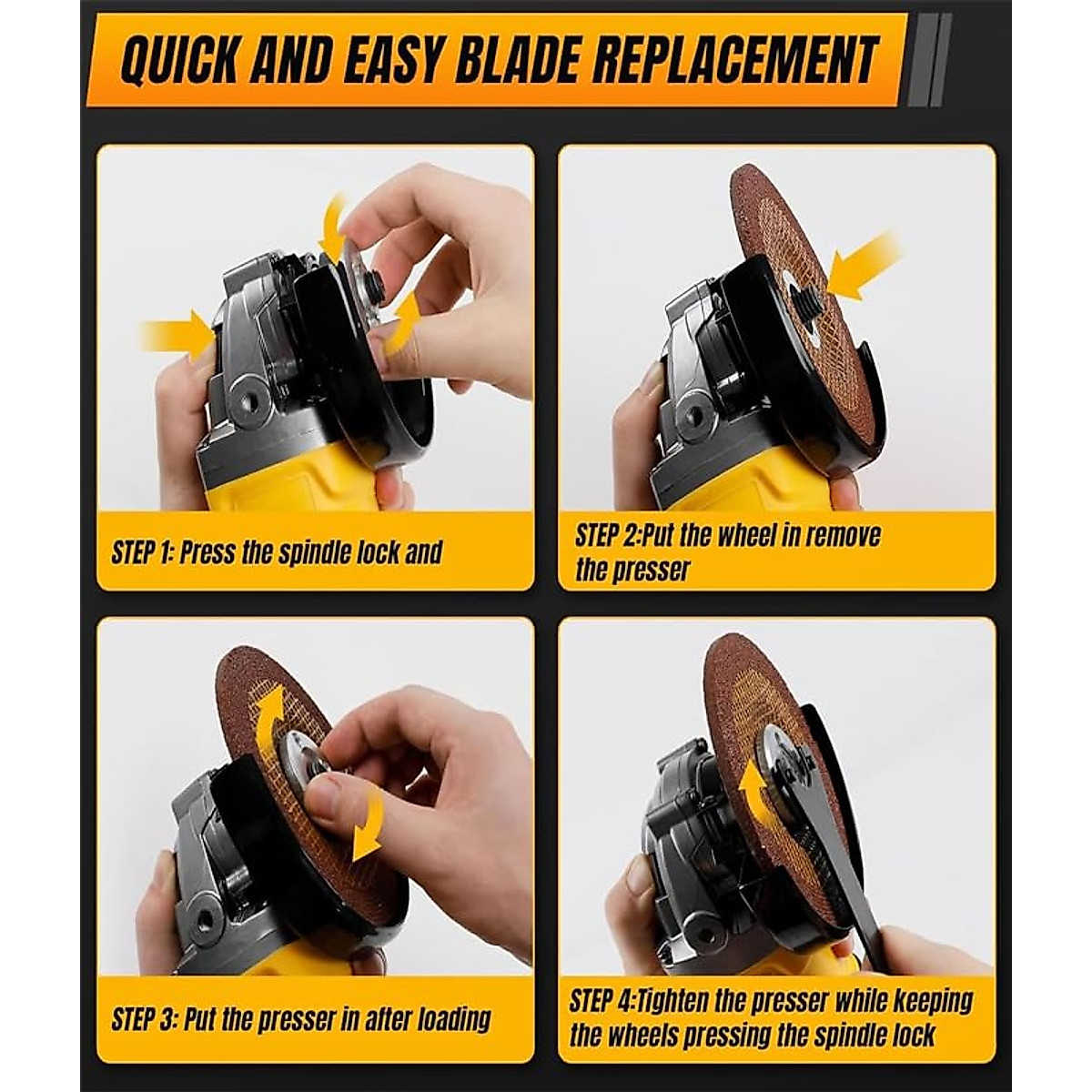 QUICK AND EASY BLADE REPLACEMENT

STEP 1: Press the spindle lock and

STEP 2:Put the wheel in remove the presser

STEP 3: Put the presser in after loading

STEP 4:Tighten the presser while keeping the wheels pressing the spindle lock