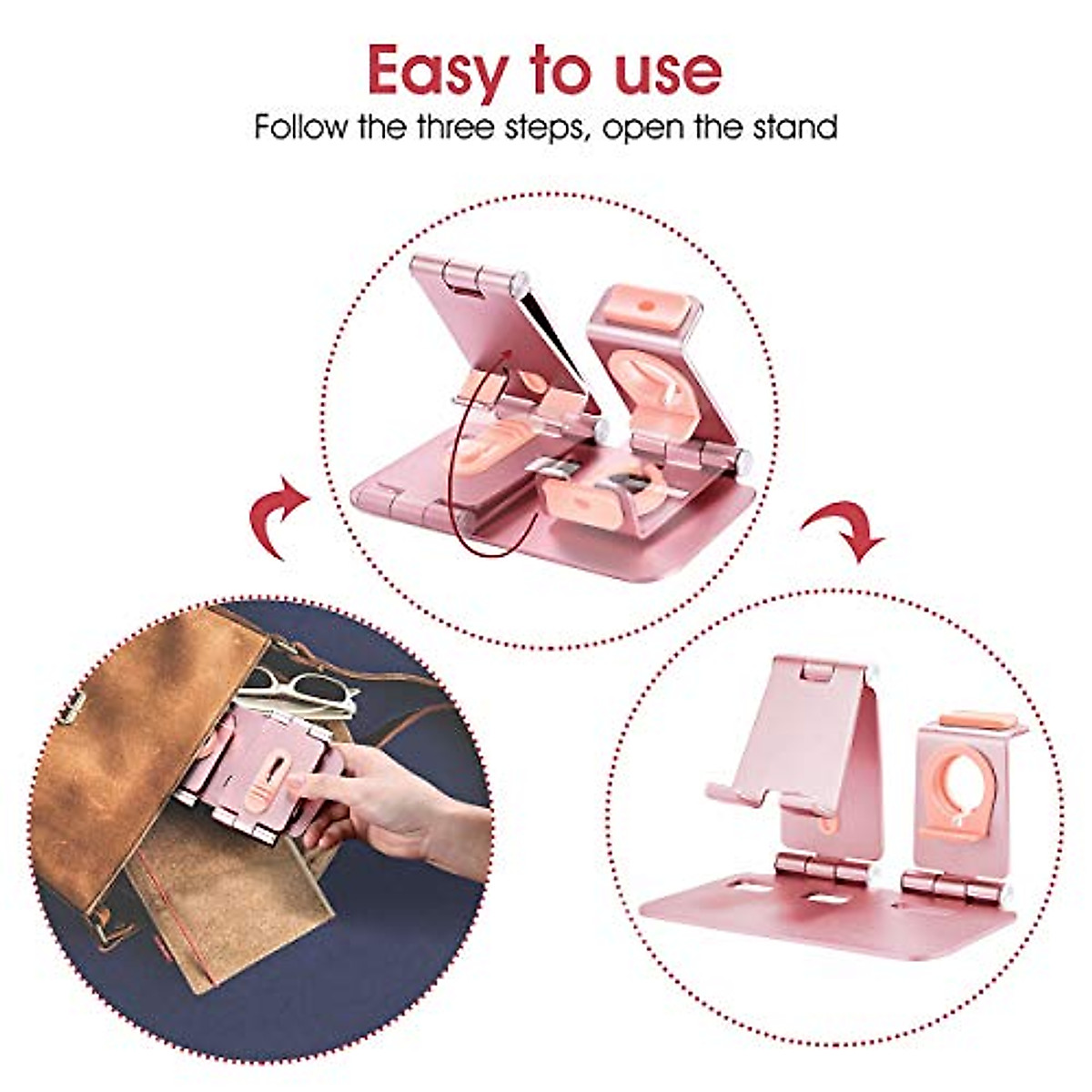 Easy to use

Follow the three steps, open the stand