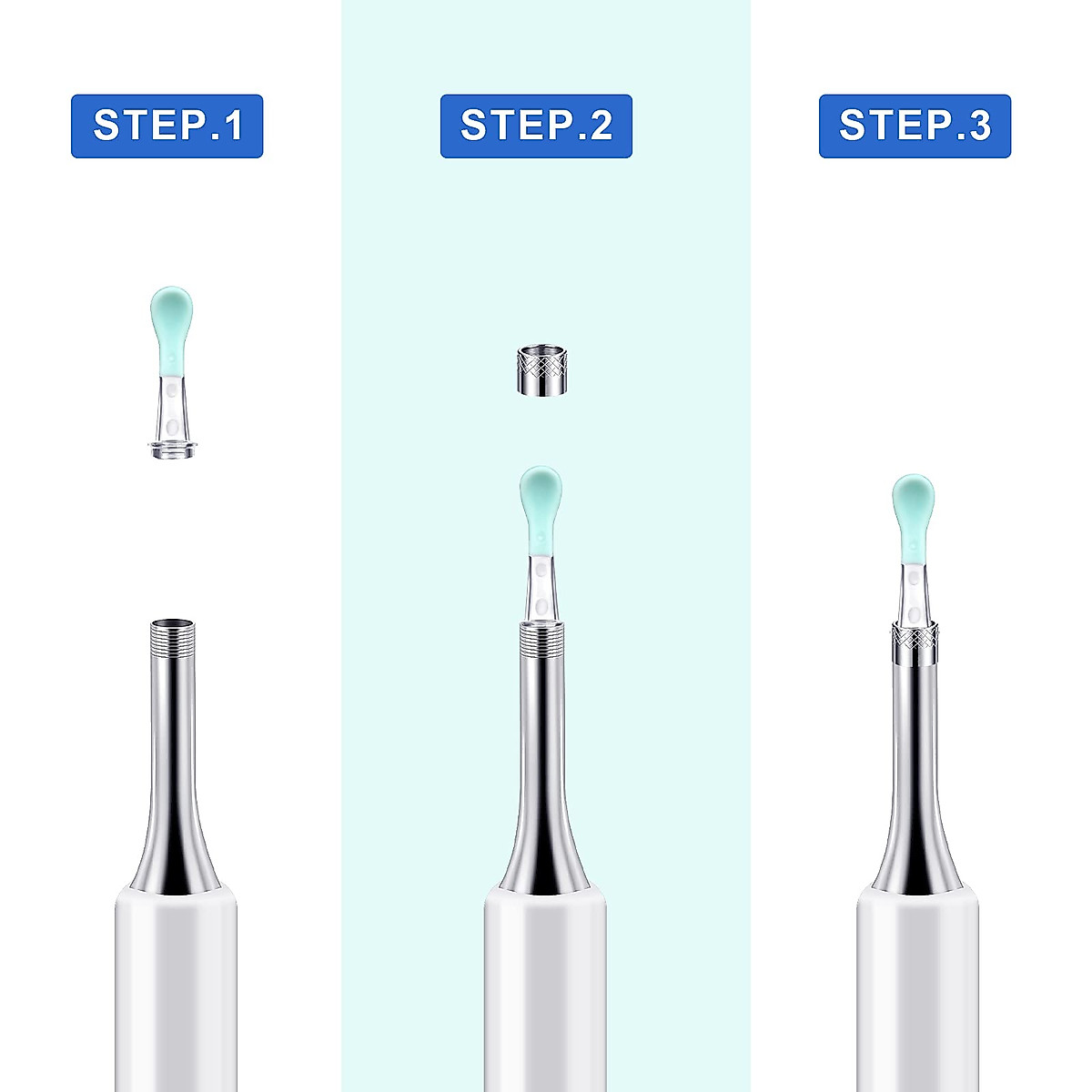 STEP.1

STEP.2

STEP.3