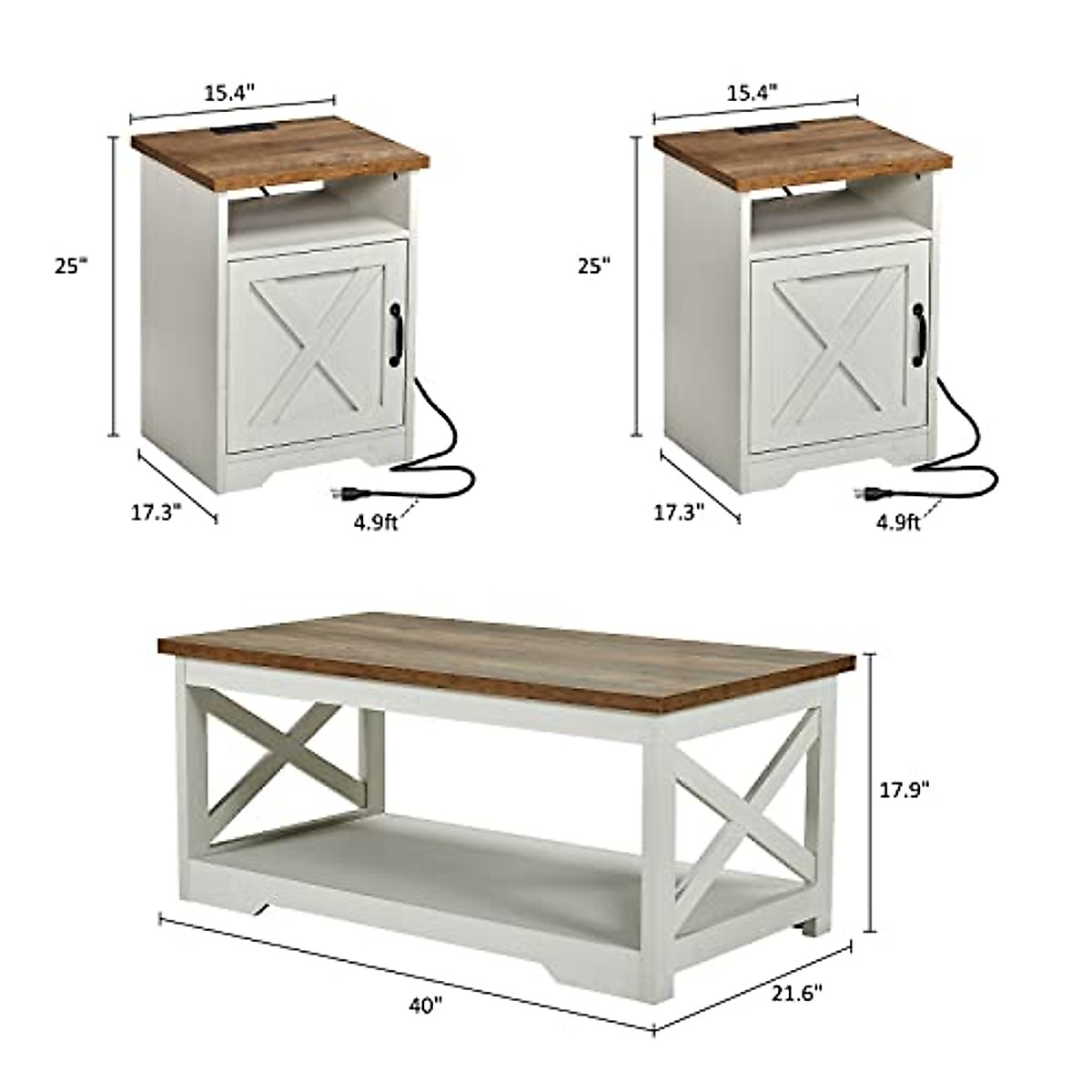 15.4"
25"
17.3"
4.9ft

15.4"
25"
17.3"
4.9ft

17.9"
40"
21.6"