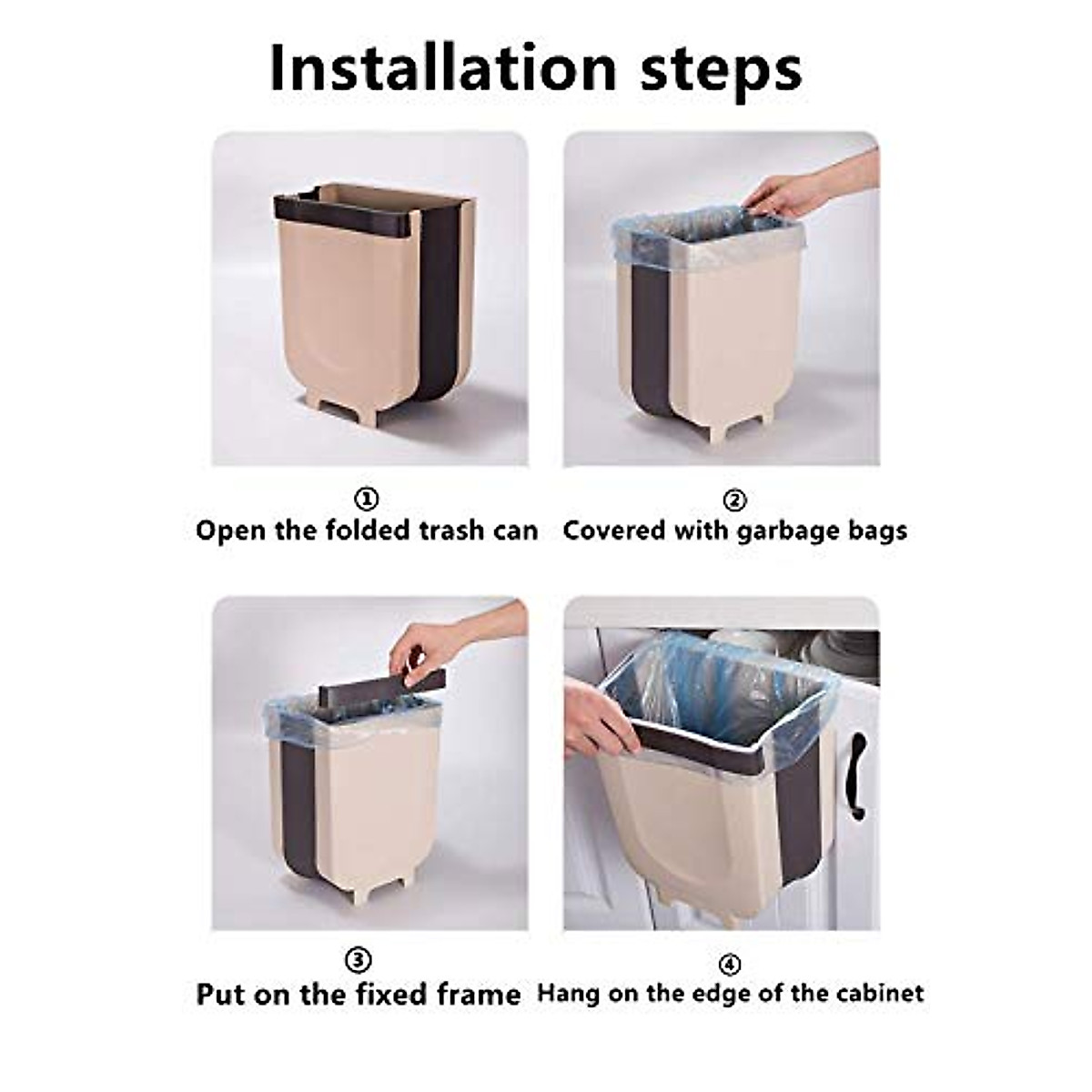 Installation steps

①
Open the folded trash can

②
Covered with garbage bags

③
Put on the fixed frame

④
Hang on the edge of the cabinet